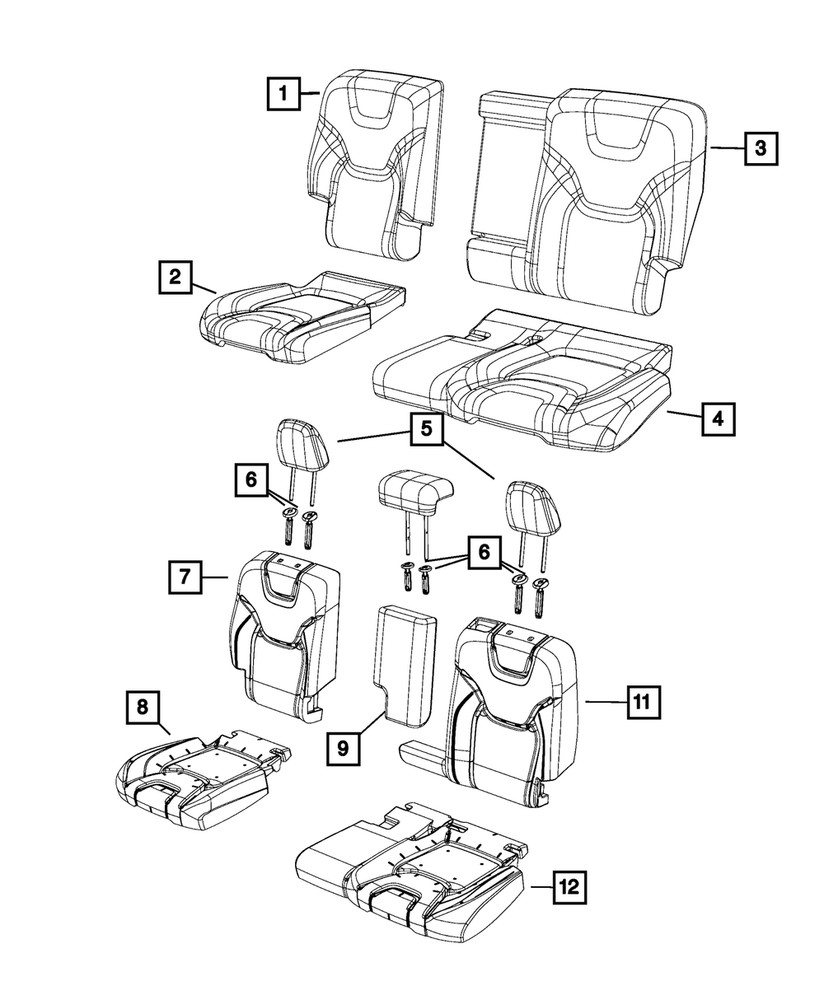 1
3
2
4
5
6
6
7
8
9
11
12