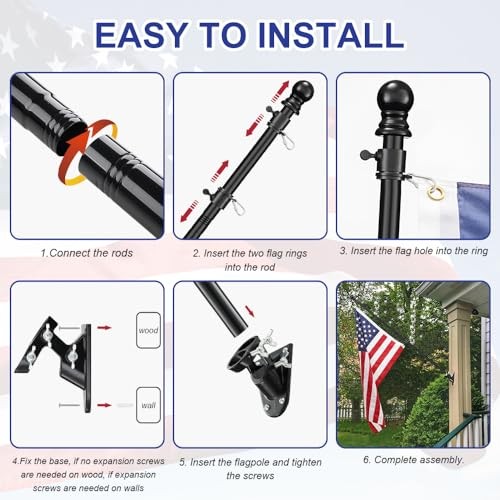 EASY TO INSTALL

1.Connect the rods

2. Insert the two flag rings into the rod

3. Insert the flag hole into the ring

wood

wall

4.Fix the base, if no expansion screws are needed on wood, if expansion screws are needed on walls

5. Insert the flagpole and tighten the screws

6. Complete assembly.