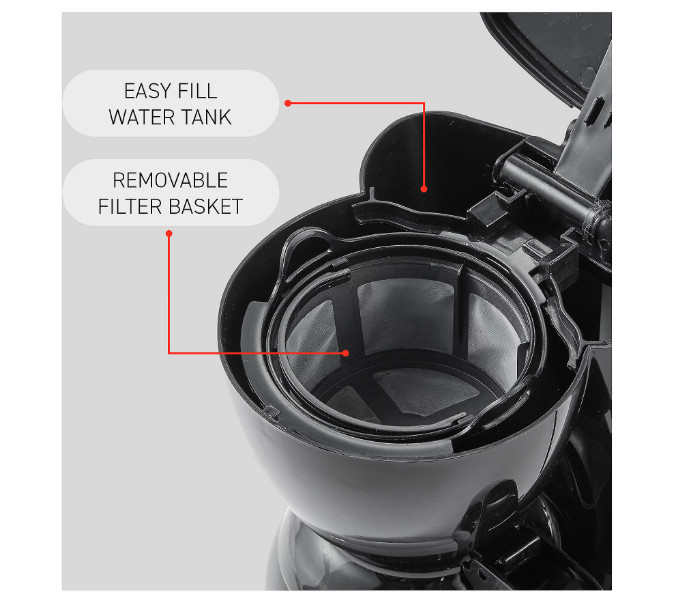 EASY FILL
WATER TANK

REMOVABLE
FILTER BASKET