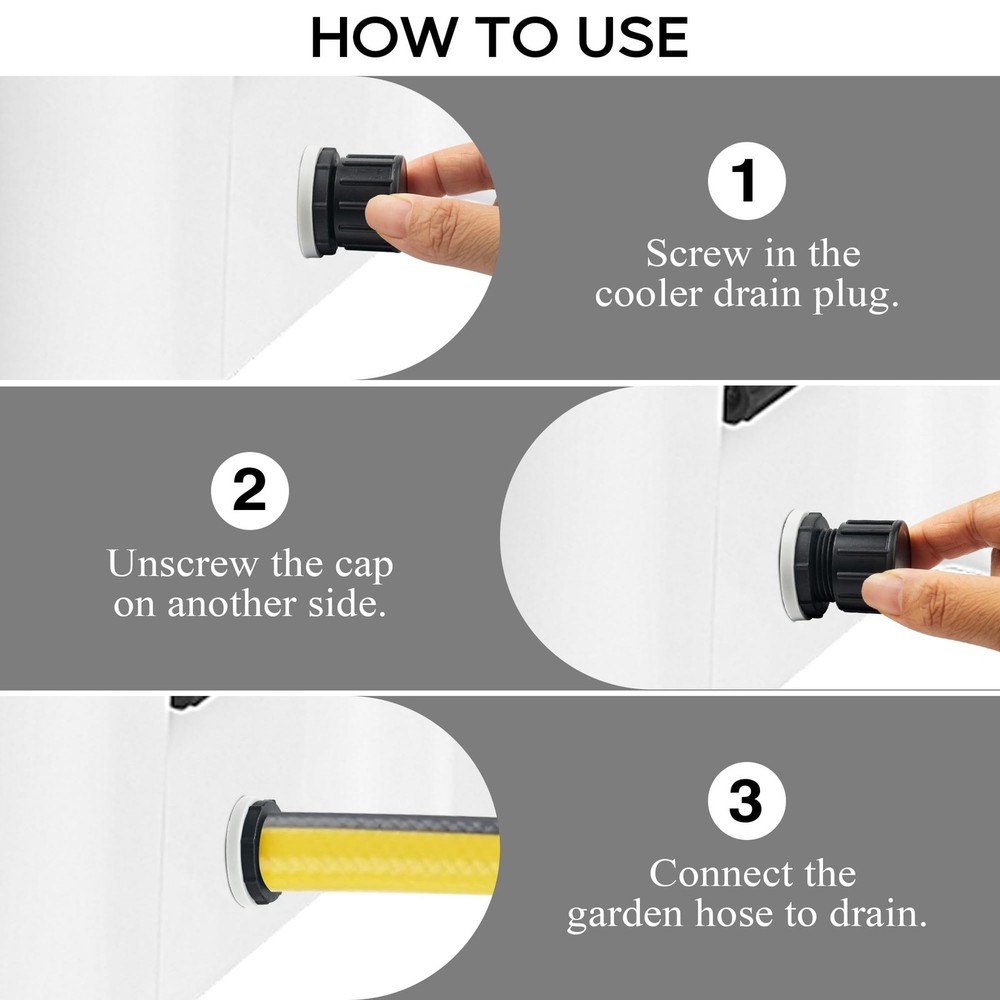 HOW TO USE

1
Screw in the cooler drain plug.

2
Unscrew the cap on another side.

3
Connect the garden hose to drain.