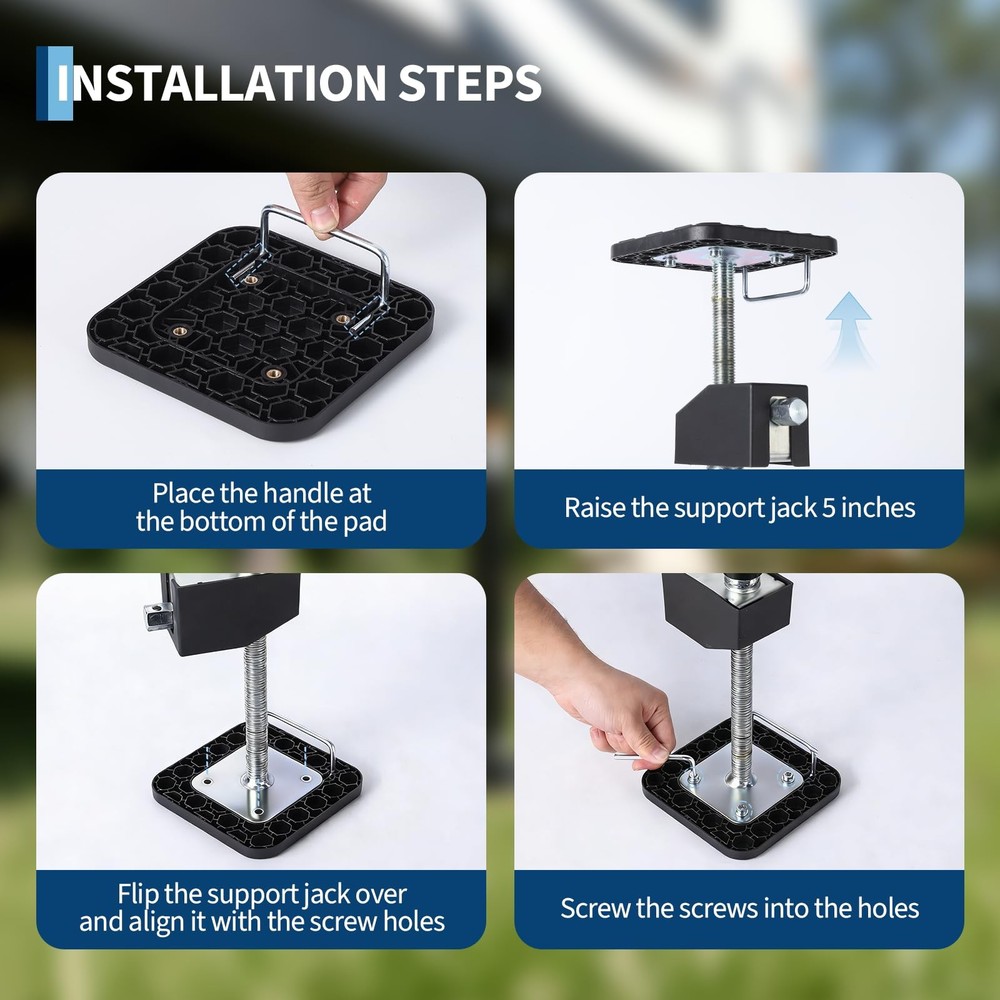 INSTALLATION STEPS

Place the handle at the bottom of the pad

Raise the support jack 5 inches

Flip the support jack over and align it with the screw holes

Screw the screws into the holes