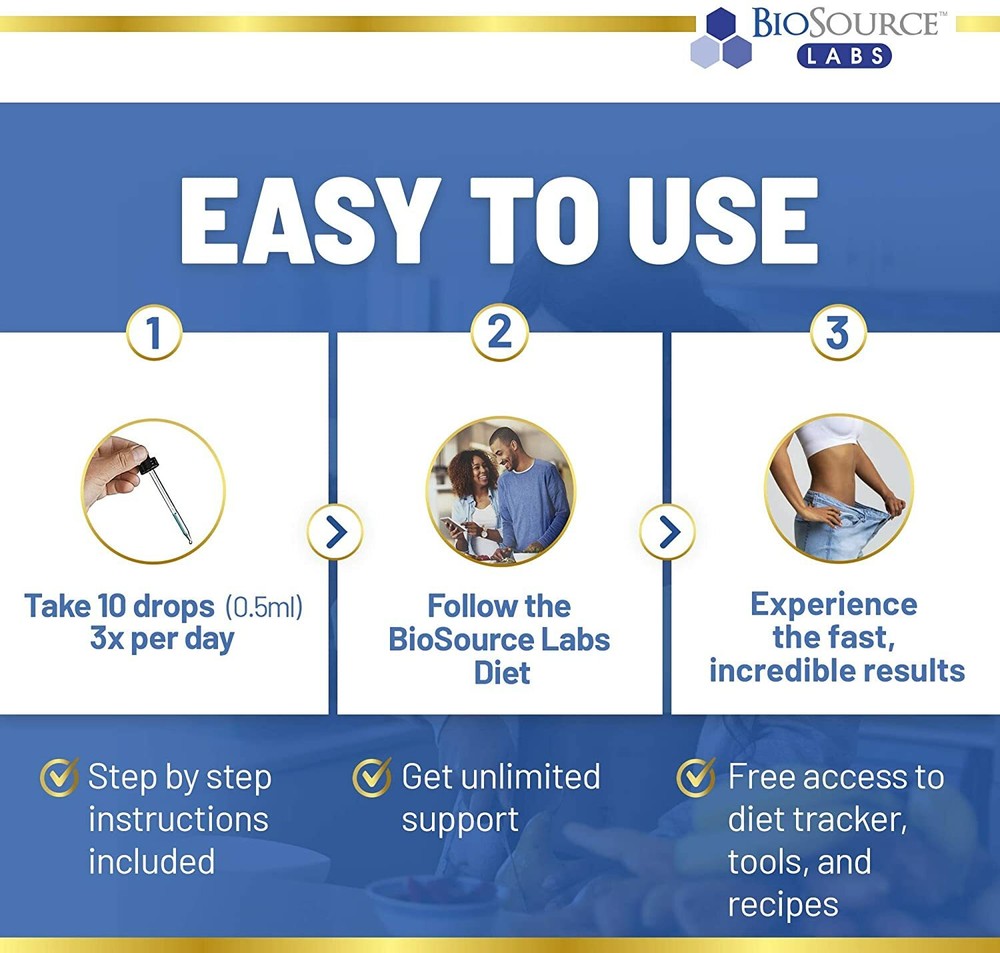 BIOSOURCE™
LABS

EASY TO USE

1

Take 10 drops (0.5ml) 3x per day

2

Follow the BioSource Labs Diet

3

Experience the fast, incredible results

Step by step instructions included

Get unlimited support

Free access to diet tracker, tools, and recipes