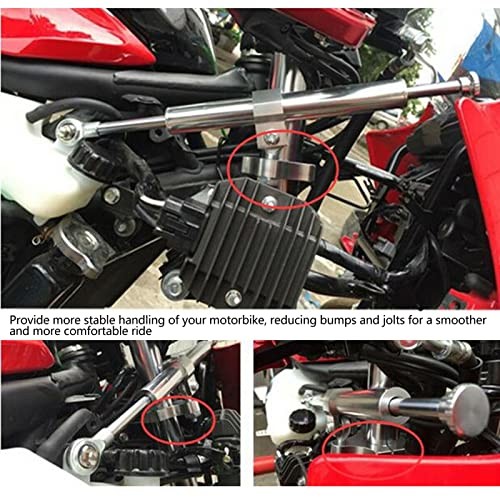 Provide more stable handling of your motorbike, reducing bumps and jolts for a smoother and more comfortable ride