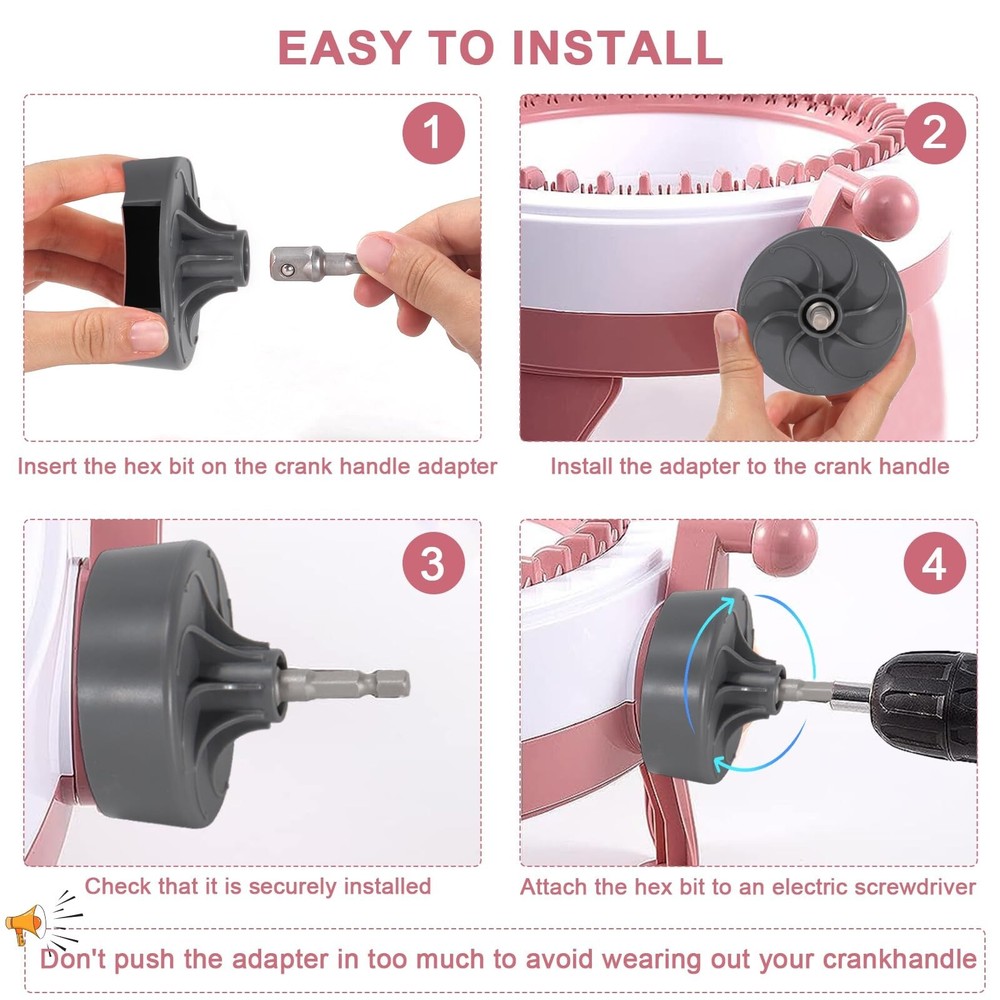 EASY TO INSTALL

1

Insert the hex bit on the crank handle adapter

2

Install the adapter to the crank handle

3

Check that it is securely installed

4

Attach the hex bit to an electric screwdriver

Don't push the adapter in too much to avoid wearing out your crankhandle