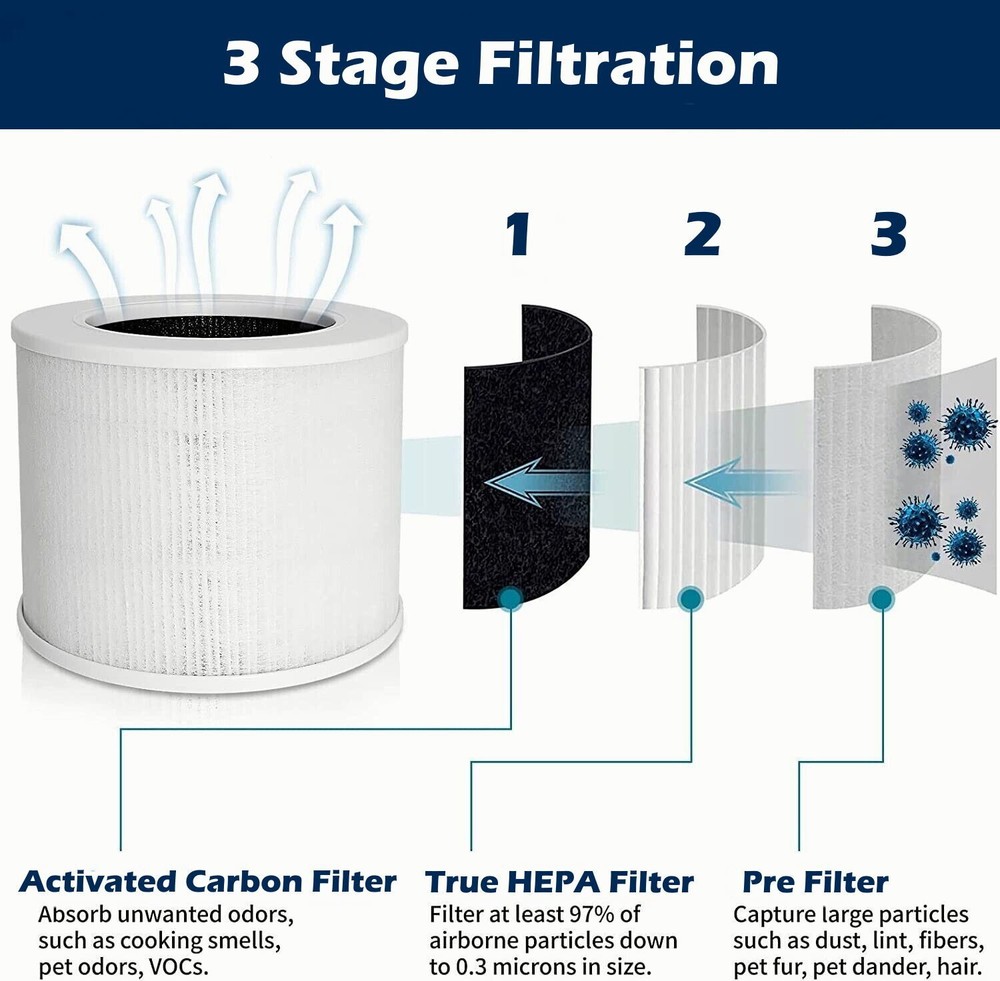 3 Stage Filtration

1

2

3

Activated Carbon Filter
Absorb unwanted odors, such as cooking smells, pet odors, VOCs.

True HEPA Filter
Filter at least 97% of airborne particles down to 0.3 microns in size.

Pre Filter
Capture large particles such as dust, lint, fibers, pet fur, pet dander, hair.