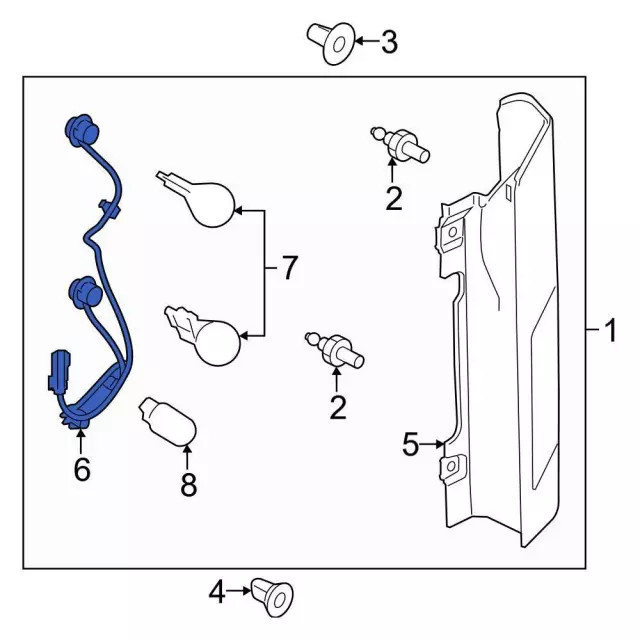 3
2
7
1
2
5
6
8
4