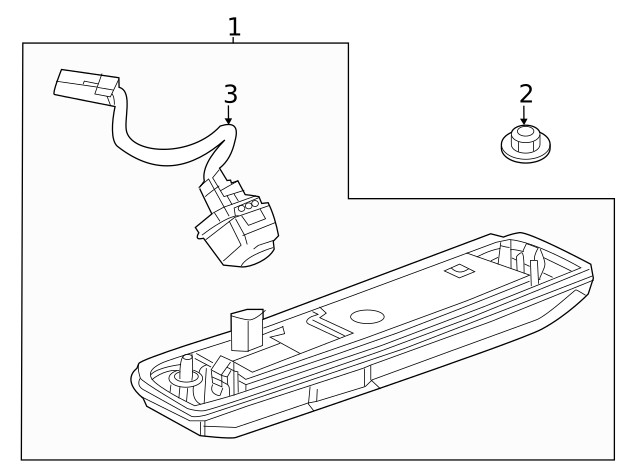 1
3
2