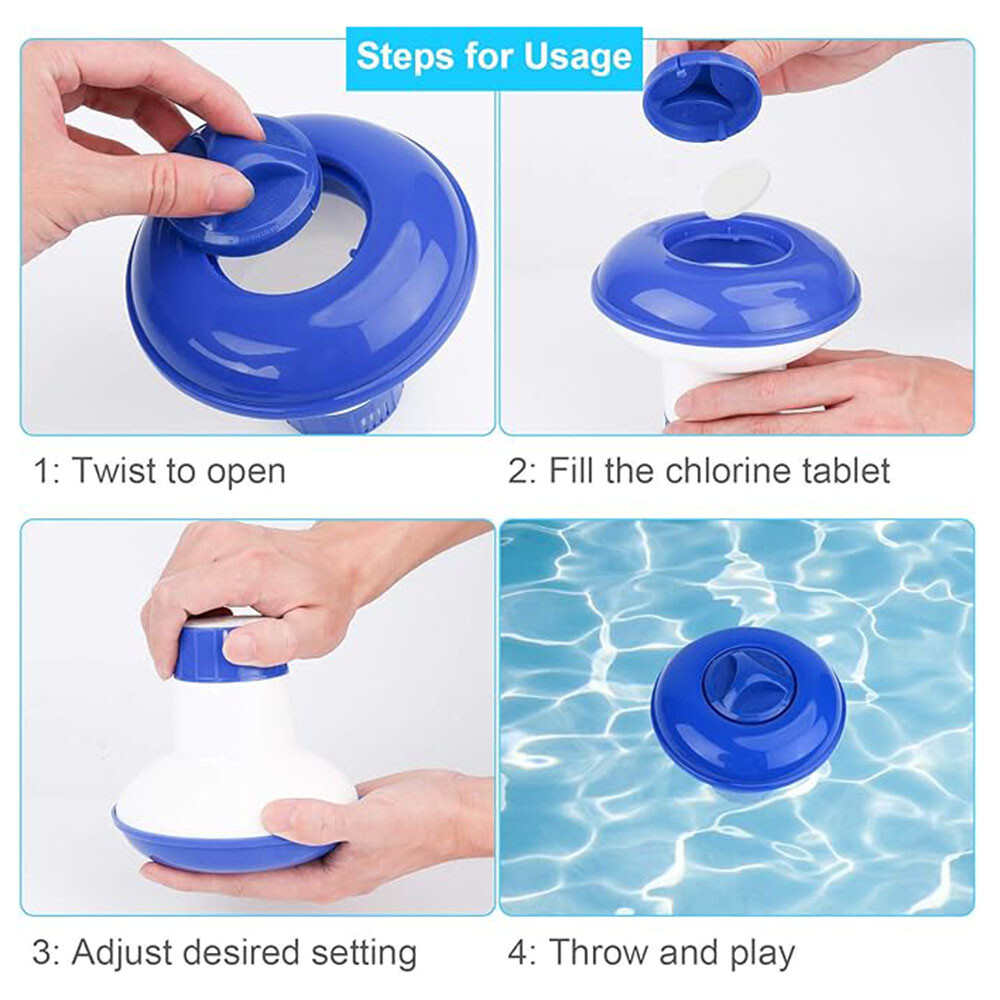 Steps for Usage

1: Twist to open

2: Fill the chlorine tablet

3: Adjust desired setting

4: Throw and play