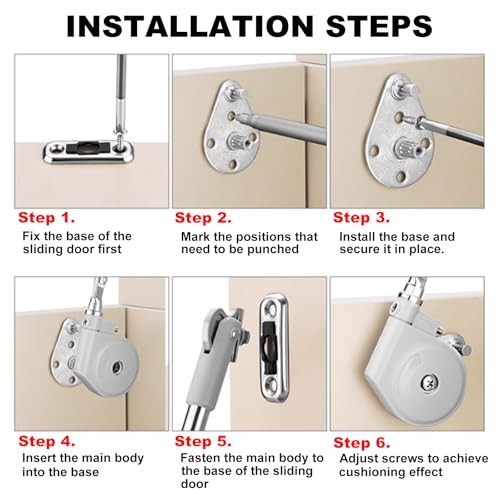 INSTALLATION STEPS

Step 1.
Fix the base of the sliding door first

Step 2.
Mark the positions that need to be punched

Step 3.
Install the base and secure it in place.

Step 4.
Insert the main body into the base

Step 5.
Fasten the main body to the base of the sliding door

Step 6.
Adjust screws to achieve cushioning effect