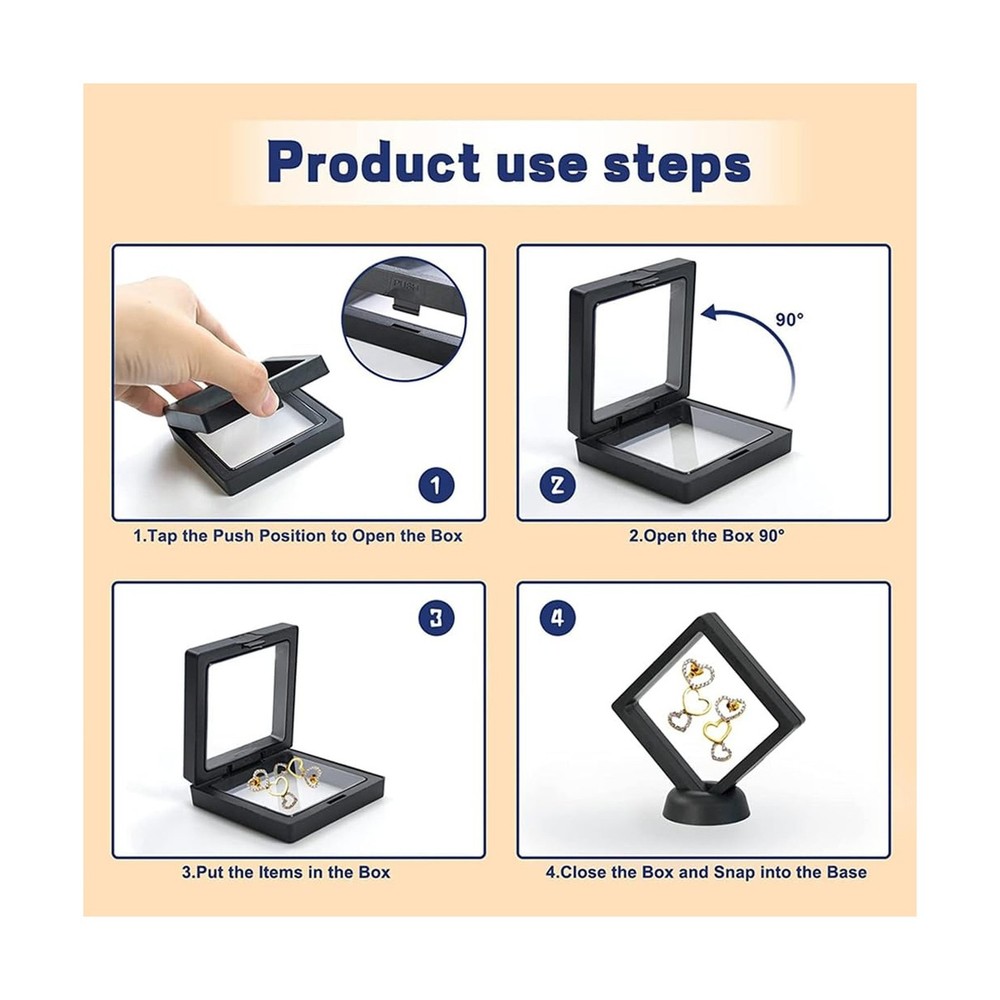 Product use steps

PUSH

1

1.Tap the Push Position to Open the Box

90°

2

2.Open the Box 90°

3

3.Put the Items in the Box

4

4.Close the Box and Snap into the Base