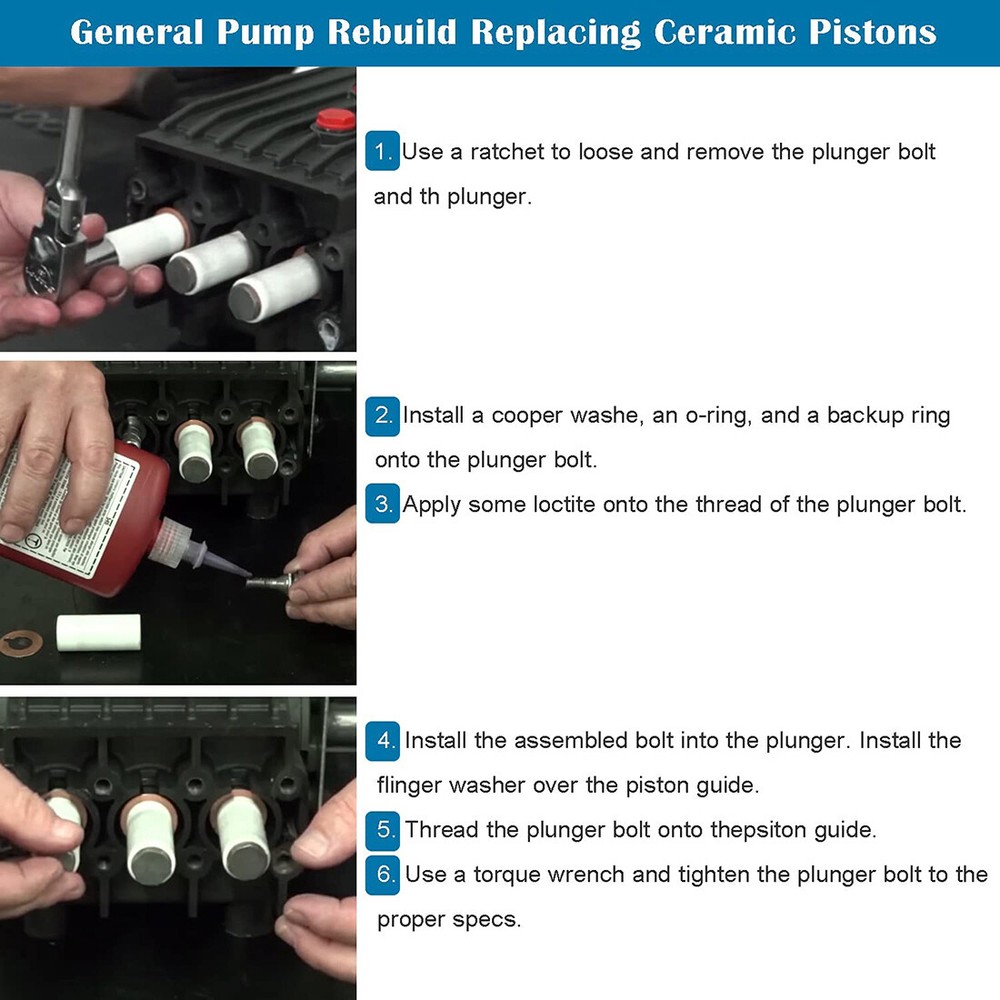 General Pump Rebuild Replacing Ceramic Pistons

1. Use a ratchet to loose and remove the plunger bolt and th plunger.

2. Install a cooper washe, an o-ring, and a backup ring onto the plunger bolt.

3. Apply some loctite onto the thread of the plunger bolt.

4. Install the assembled bolt into the plunger. Install the flinger washer over the piston guide.

5. Thread the plunger bolt onto thepsiton guide.

6. Use a torque wrench and tighten the plunger bolt to the proper specs.