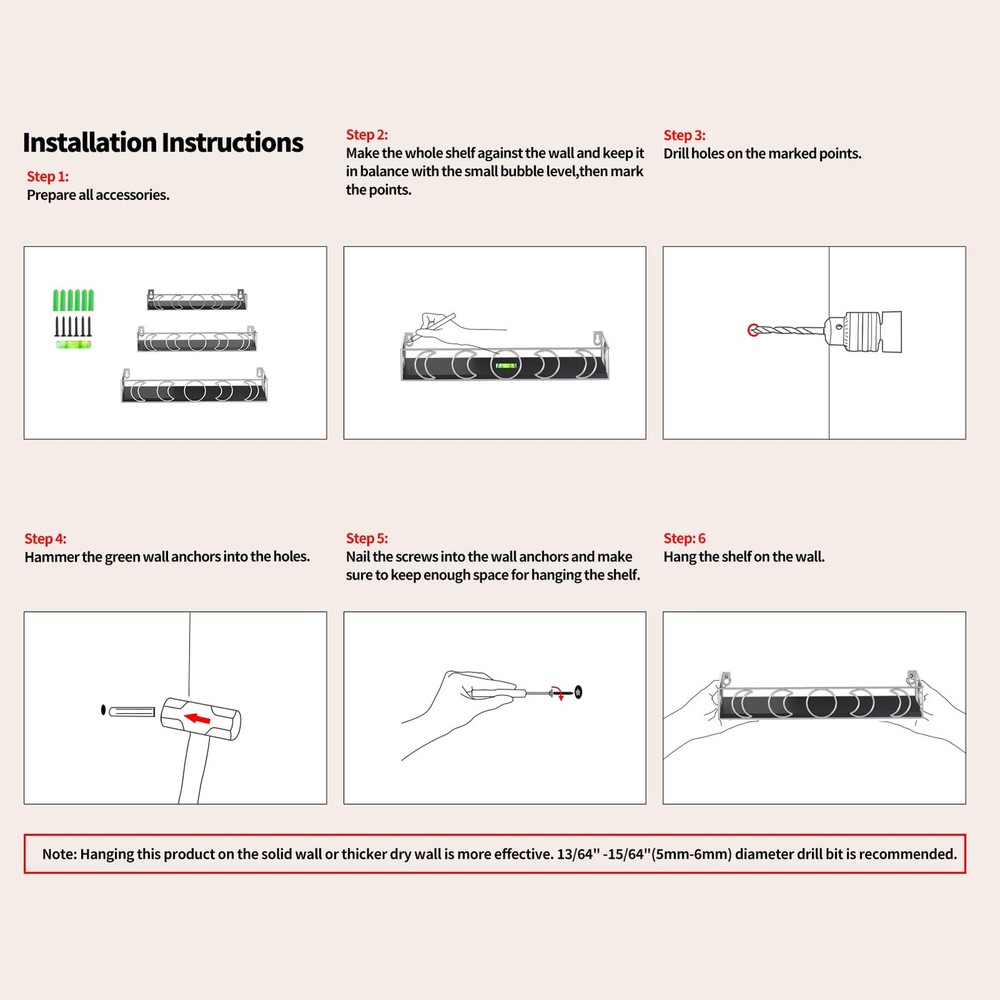 Installation Instructions

Step 1:
Prepare all accessories.

Step 2:
Make the whole shelf against the wall and keep it in balance with the small bubble level,then mark the points.

Step 3:
Drill holes on the marked points.

Step 4:
Hammer the green wall anchors into the holes.

Step 5:
Nail the screws into the wall anchors and make sure to keep enough space for hanging the shelf.

Step: 6
Hang the shelf on the wall.

Note: Hanging this product on the solid wall or thicker dry wall is more effective. 13/64'' -15/64''(5mm-6mm) diameter drill bit is recommended.