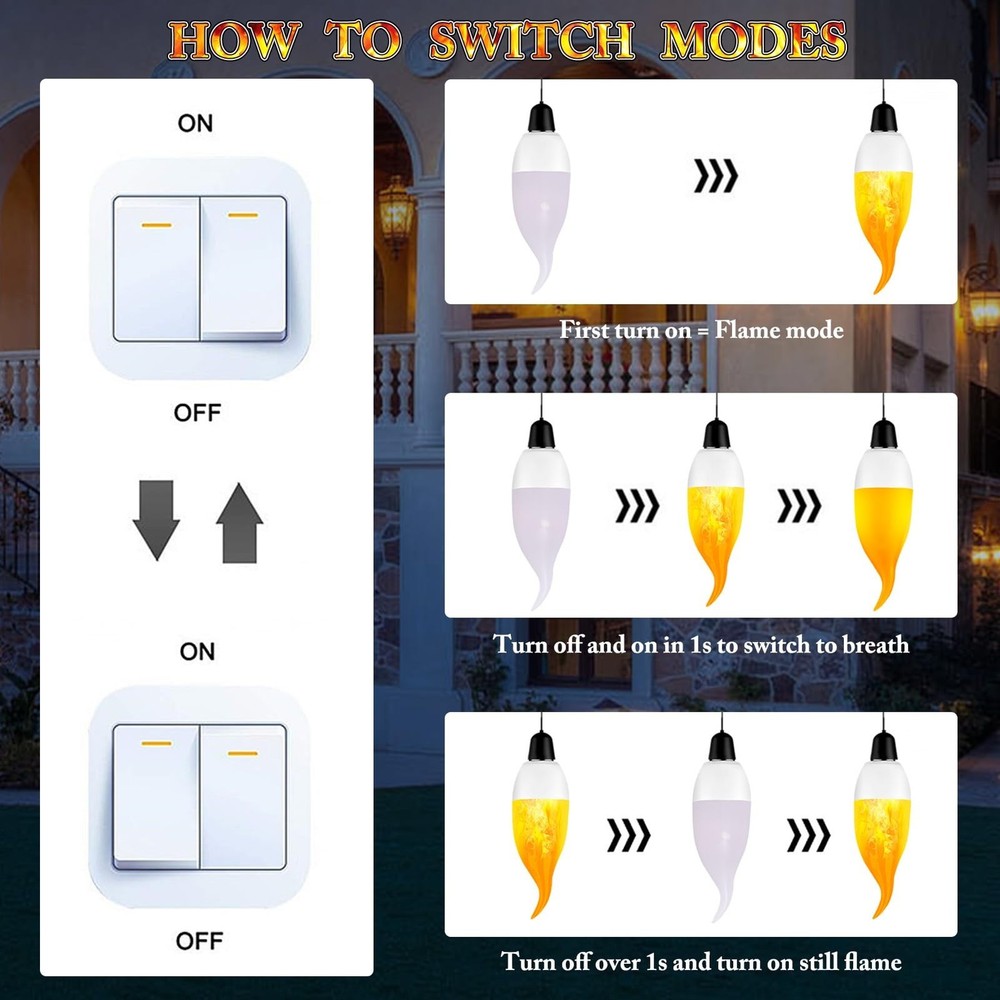 HOW TO SWITCH MODES

ON

OFF

ON

OFF

First turn on = Flame mode

Turn off and on in 1s to switch to breath

Turn off over 1s and turn on still flame