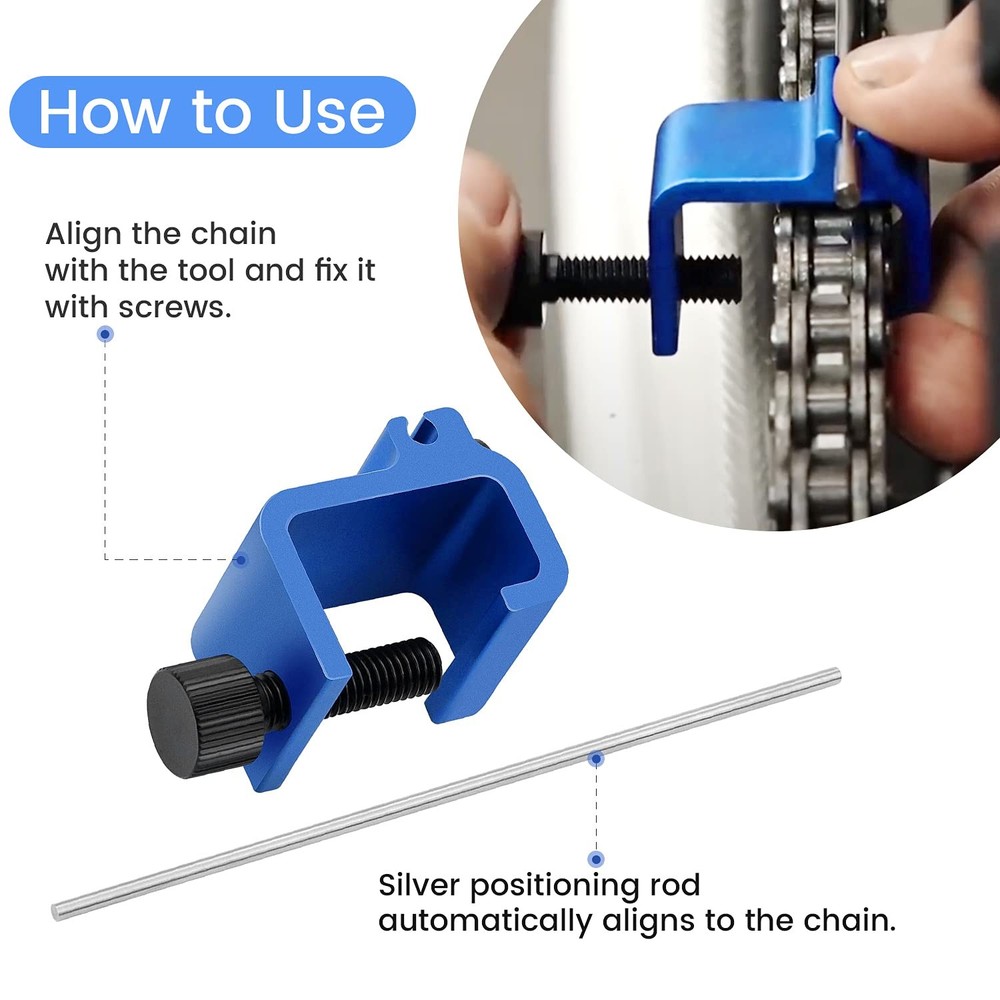 How to Use

Align the chain with the tool and fix it with screws.

Silver positioning rod automatically aligns to the chain.