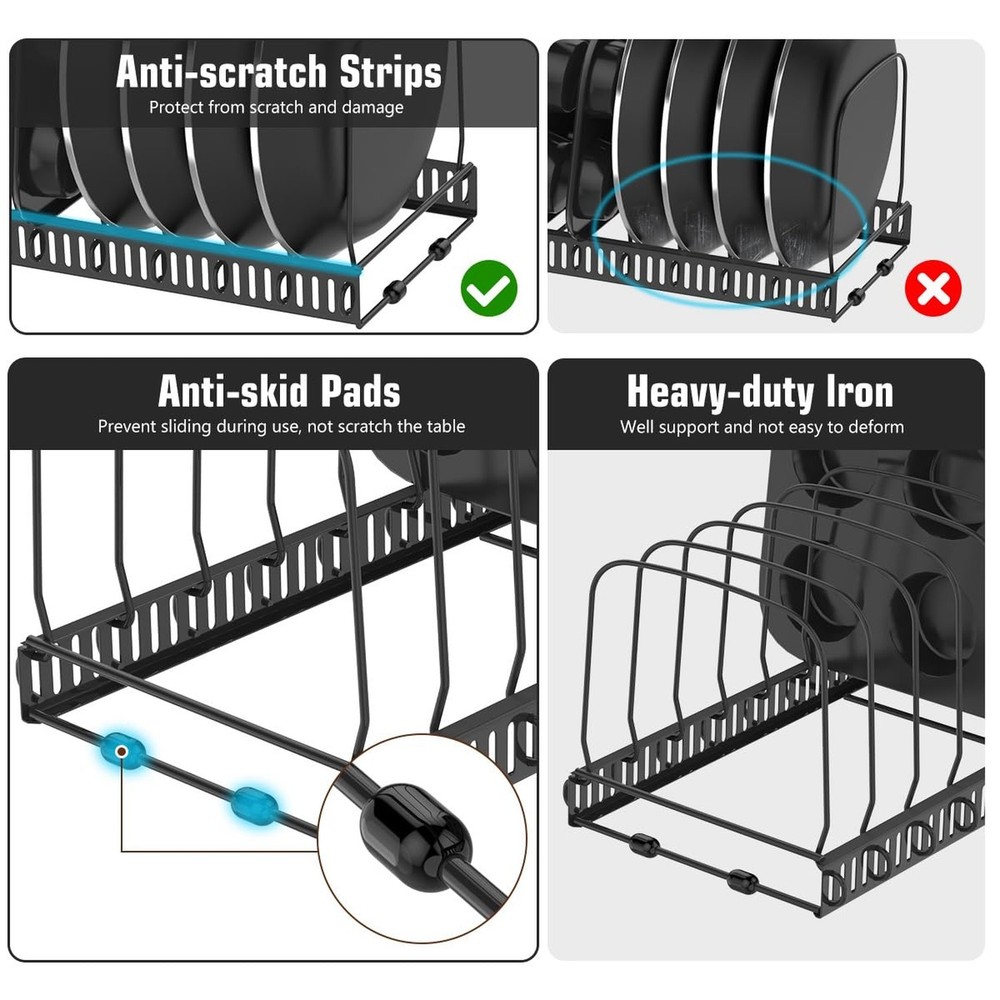 Anti-scratch Strips
Protect from scratch and damage

Anti-skid Pads
Prevent sliding during use, not scratch the table

Heavy-duty Iron
Well support and not easy to deform