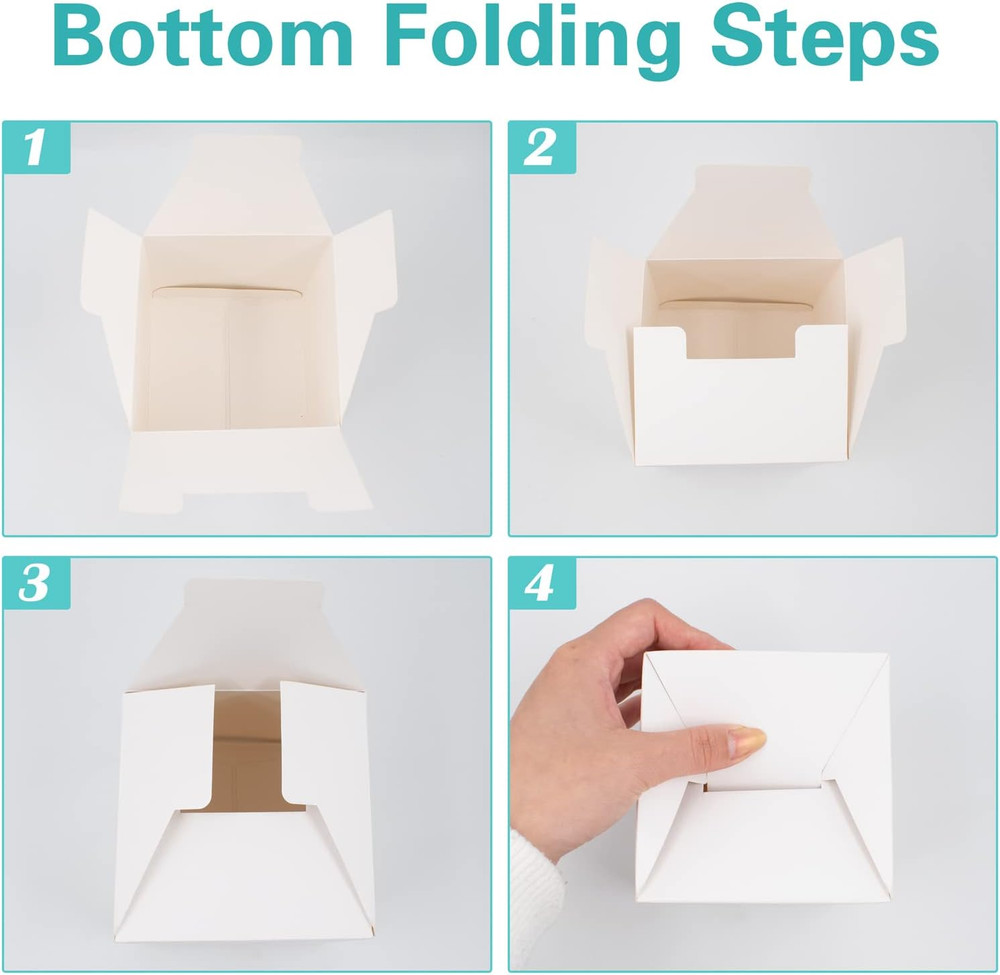 Bottom Folding Steps

1

2

3

4