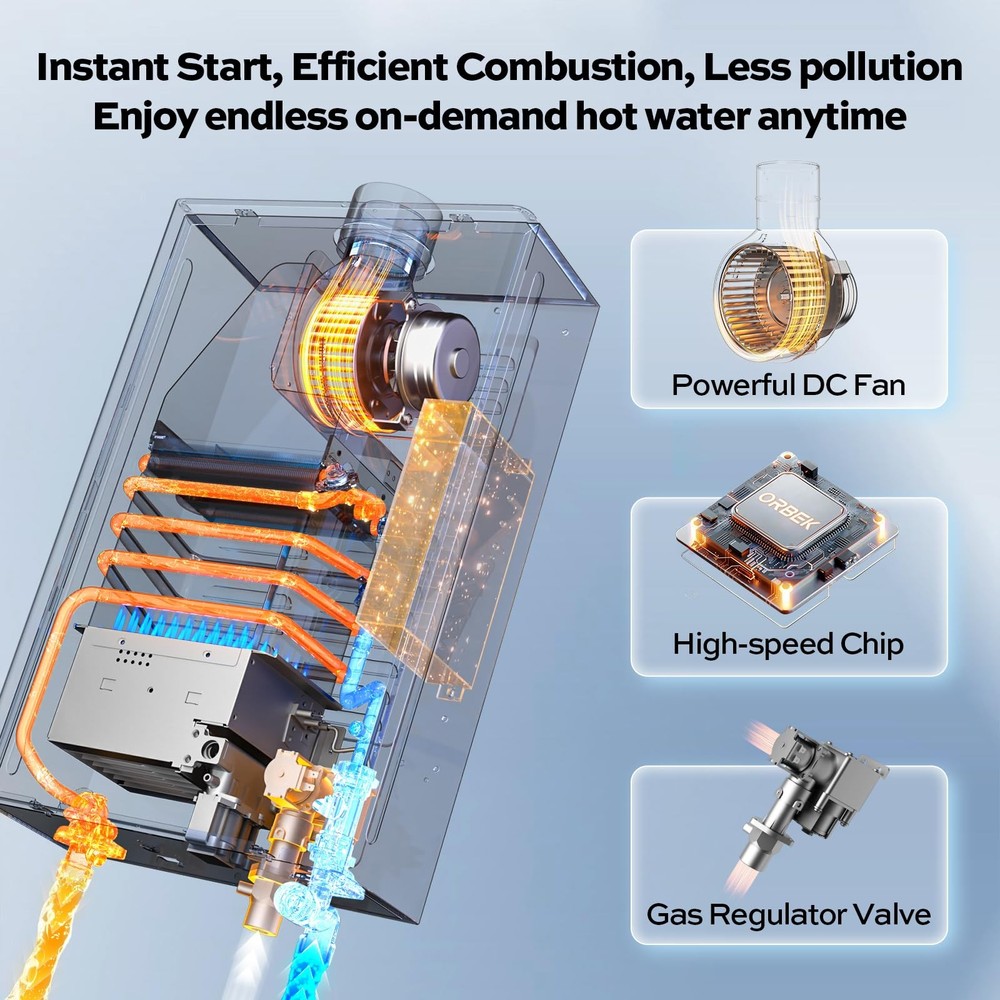 Instant Start, Efficient Combustion, Less pollution
Enjoy endless on-demand hot water anytime

Powerful DC Fan

ORBEK

High-speed Chip

Gas Regulator Valve