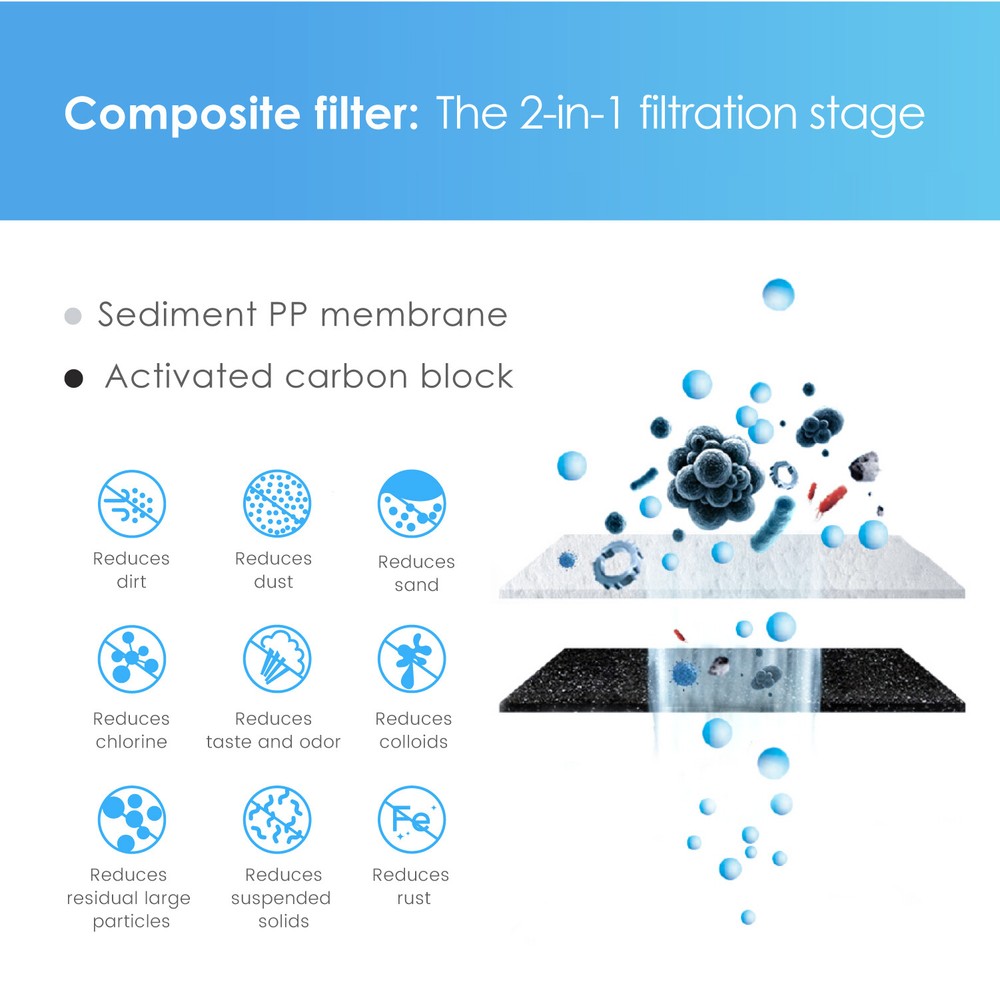 Composite filter: The 2-in-1 filtration stage

Sediment PP membrane

Activated carbon block

Reduces dirt

Reduces dust

Reduces sand

Reduces chlorine

Reduces taste and odor

Reduces colloids

Reduces residual large particles

Reduces suspended solids

Fe

Reduces rust