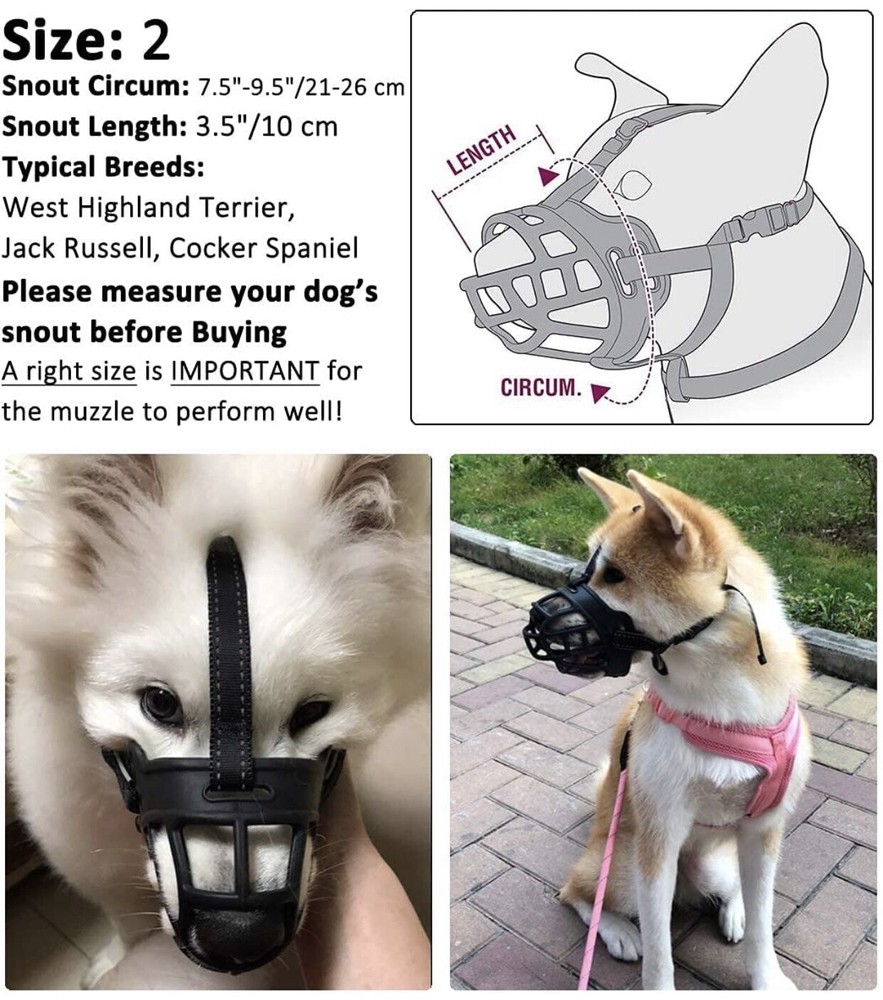 Size: 2
Snout Circum: 7.5"-9.5"/21-26 cm
Snout Length: 3.5"/10 cm
Typical Breeds:
West Highland Terrier,
Jack Russell, Cocker Spaniel
Please measure your dog's snout before Buying
A right size is IMPORTANT for the muzzle to perform well!

LENGTH

CIRCUM.