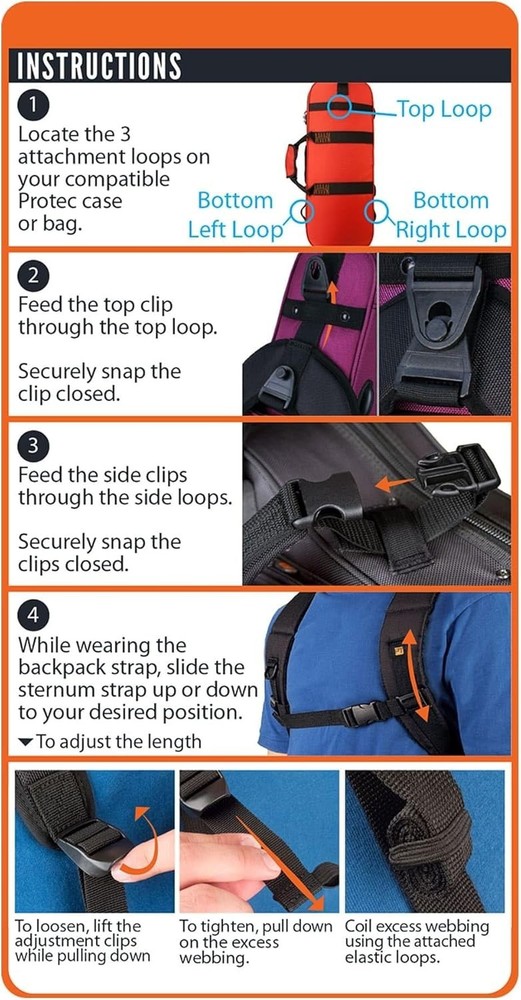 INSTRUCTIONS

1
Locate the 3 attachment loops on your compatible Protec case or bag.

Top Loop
Bottom Left Loop
Bottom Right Loop

2
Feed the top clip through the top loop.

Securely snap the clip closed.

3
Feed the side clips through the side loops.

Securely snap the clips closed.

4
While wearing the backpack strap, slide the sternum strap up or down to your desired position.

▼To adjust the length

To loosen, lift the adjustment clips while pulling down

To tighten, pull down on the excess webbing.

Coil excess webbing using the attached elastic loops.