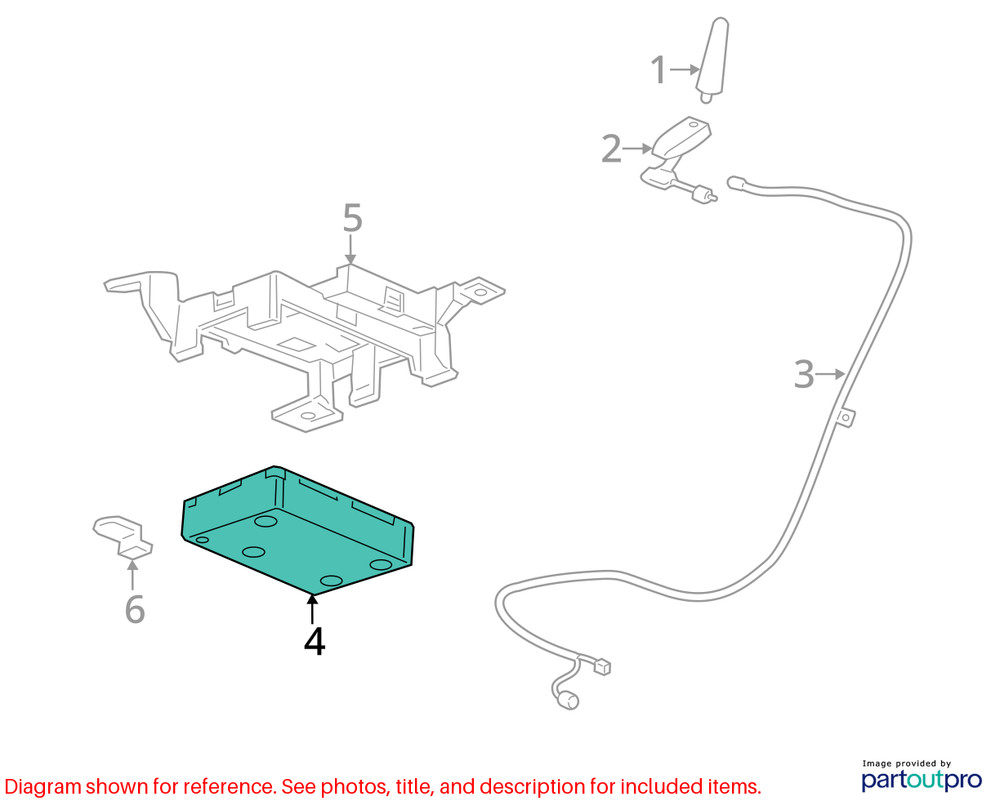 1
2
5
3
6
4
Diagram shown for reference. See photos, title, and description for included items.
Image provided by
partoutpro