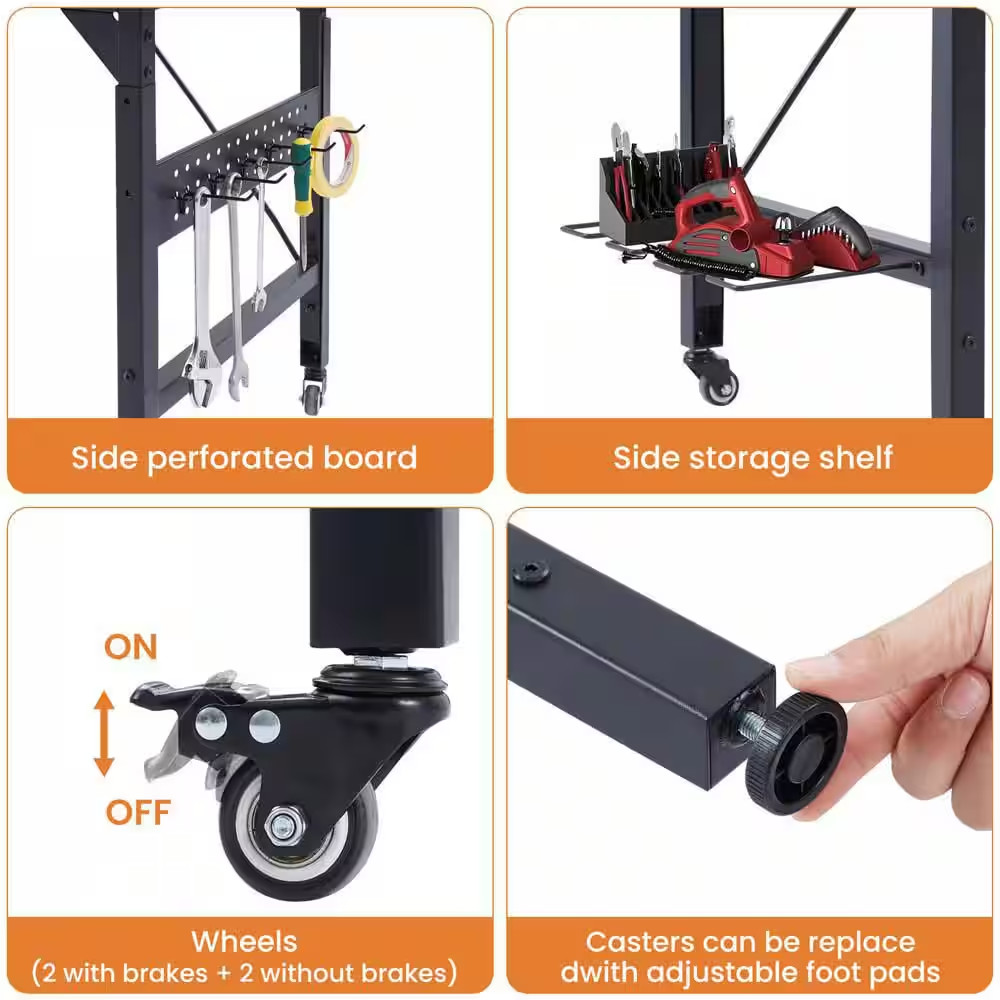 Side perforated board

Side storage shelf

ON

OFF

Wheels
(2 with brakes + 2 without brakes)

Casters can be replace dwith adjustable foot pads