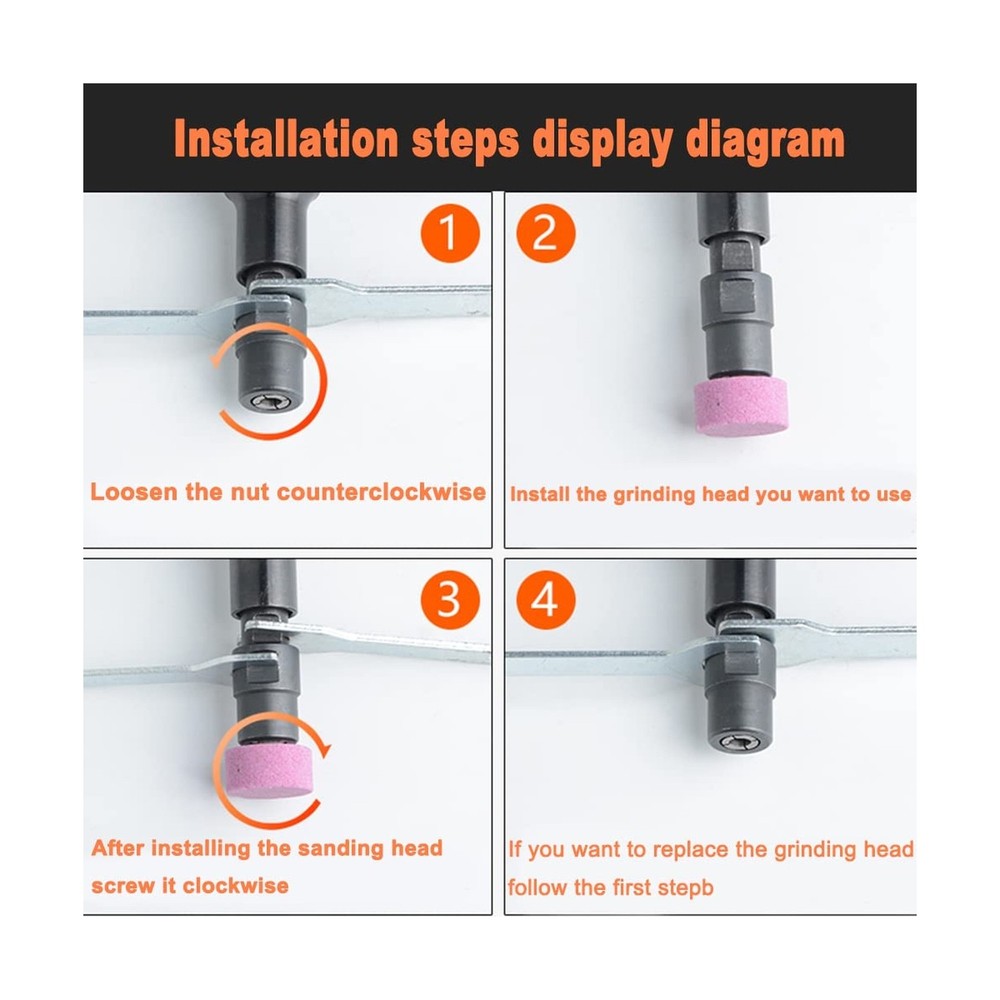 Installation steps display diagram

1

Loosen the nut counterclockwise

2

Install the grinding head you want to use

3

After installing the sanding head screw it clockwise

4

If you want to replace the grinding head follow the first stepb