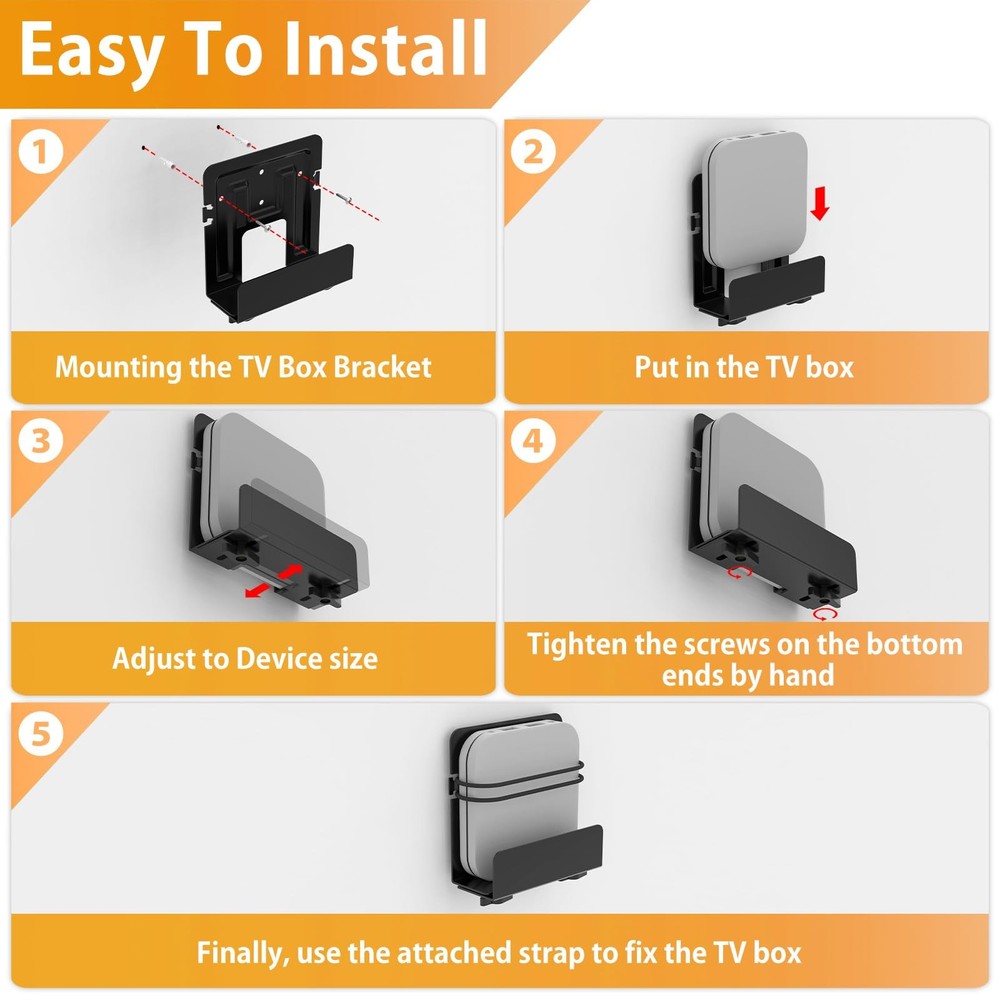 Easy To Install

1

Mounting the TV Box Bracket

2

Put in the TV box

3

Adjust to Device size

4

Tighten the screws on the bottom ends by hand

5

Finally, use the attached strap to fix the TV box