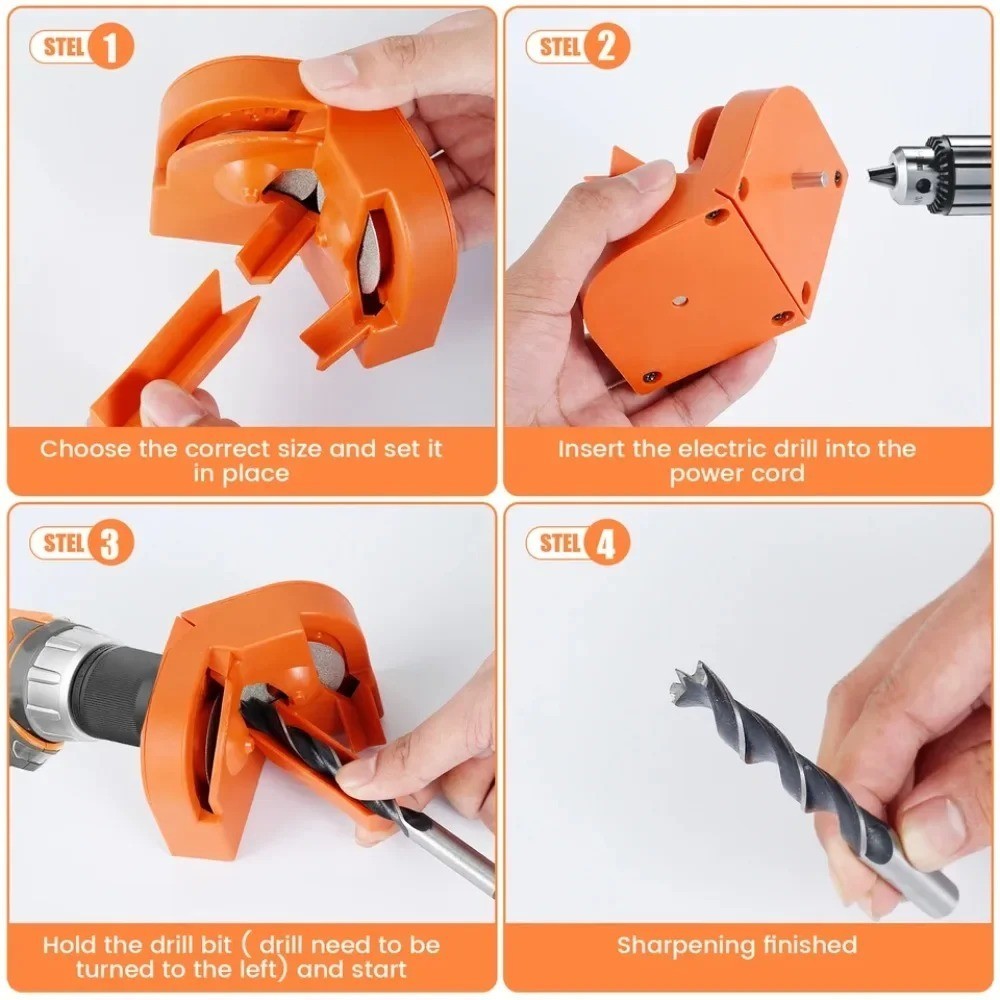 STEL 1

Choose the correct size and set it in place

STEL 2

Insert the electric drill into the power cord

STEL 3

Hold the drill bit ( drill need to be turned to the left) and start

STEL 4

Sharpening finished