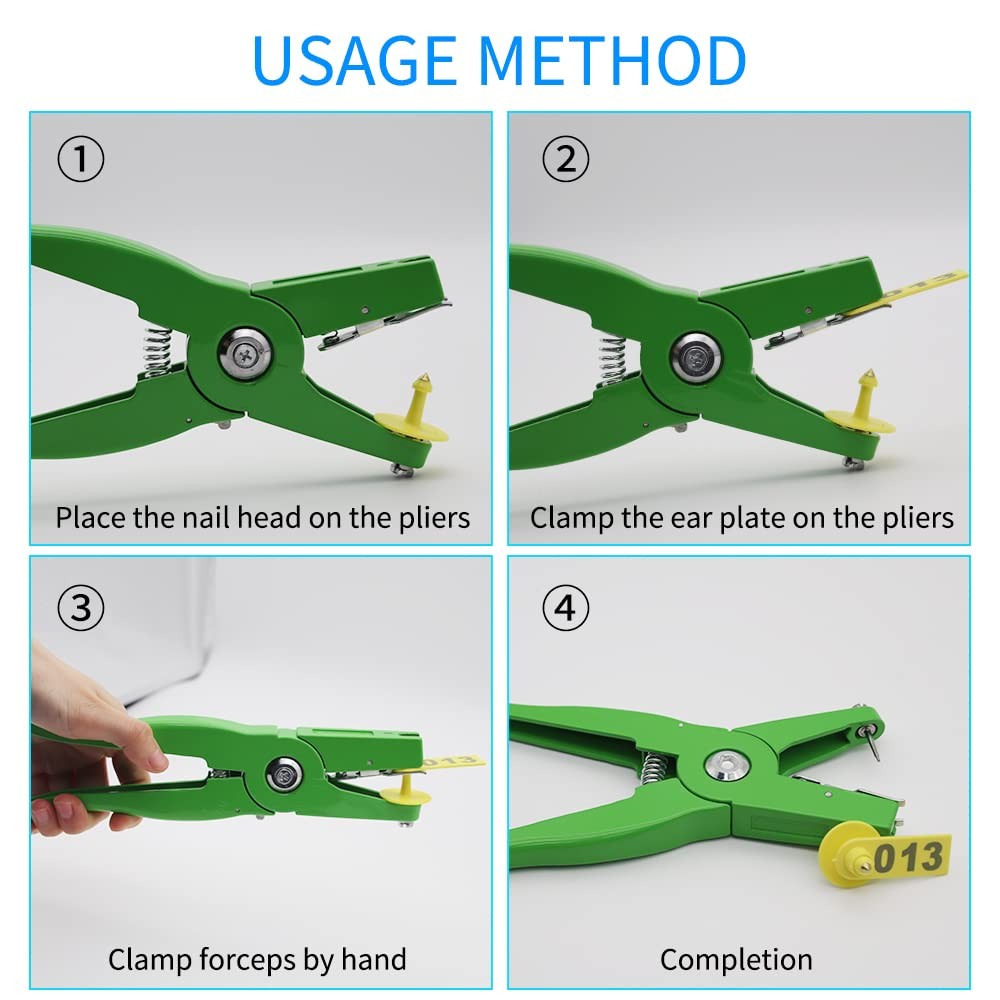 USAGE METHOD

①

Place the nail head on the pliers

②

Clamp the ear plate on the pliers

③

013

Clamp forceps by hand

④

013

Completion