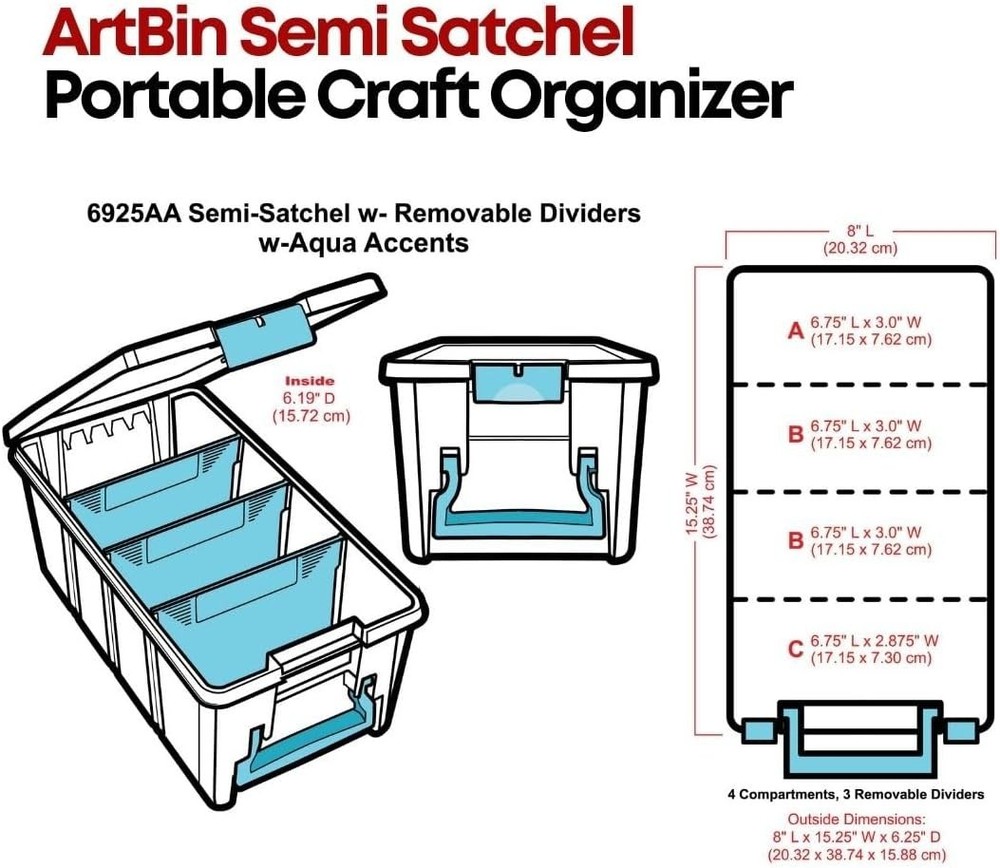 ArtBin Semi Satchel
Portable Craft Organizer

6925AA Semi-Satchel w- Removable Dividers
w-Aqua Accents

Inside
6.19" D
(15.72 cm)

8" L
(20.32 cm)

15.25" W
(38.74 cm)

A 6.75" L x 3.0" W
(17.15 x 7.62 cm)

B 6.75" L x 3.0" W
(17.15 x 7.62 cm)

B 6.75" L x 3.0" W
(17.15 x 7.62 cm)

C 6.75" L x 2.875" W
(17.15 x 7.30 cm)

4 Compartments, 3 Removable Dividers

Outside Dimensions:
8" L x 15.25" W x 6.25" D
(20.32 x 38.74 x 15.88 cm)