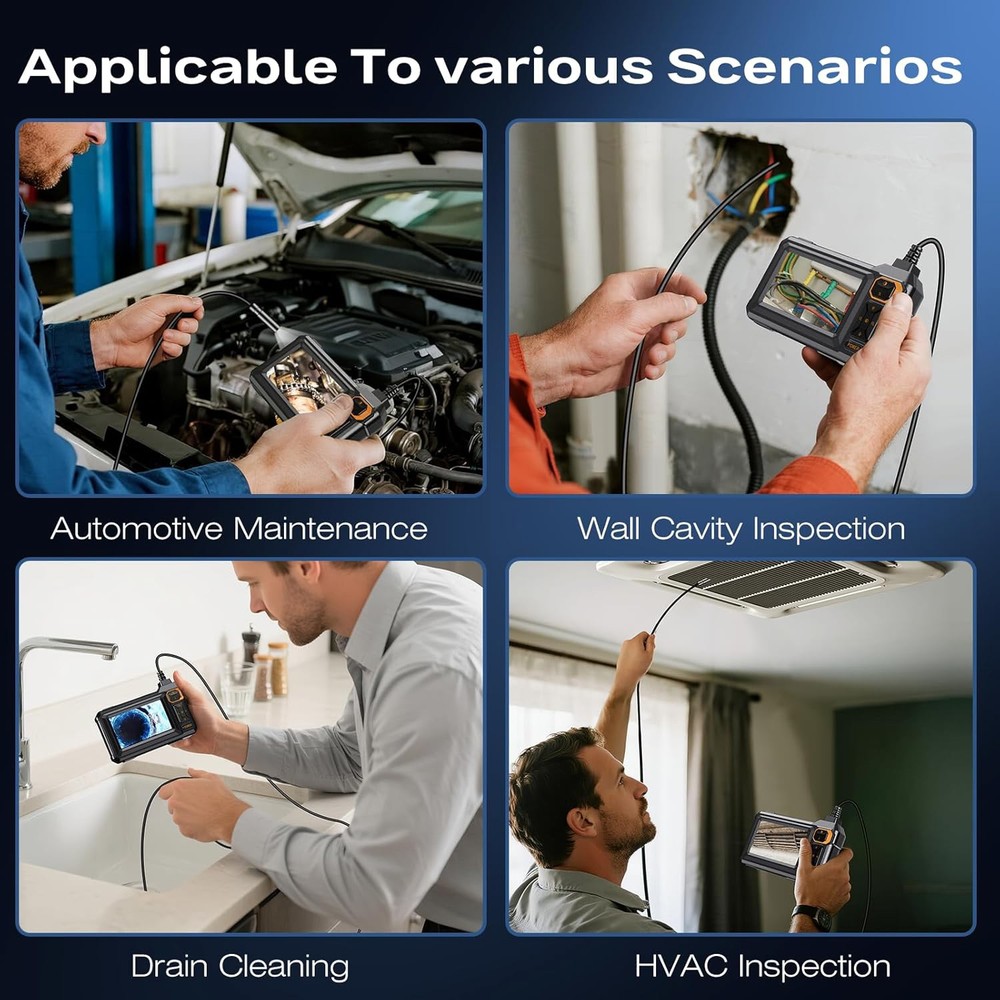 Applicable To various Scenarios

Automotive Maintenance

Wall Cavity Inspection

Drain Cleaning

HVAC Inspection