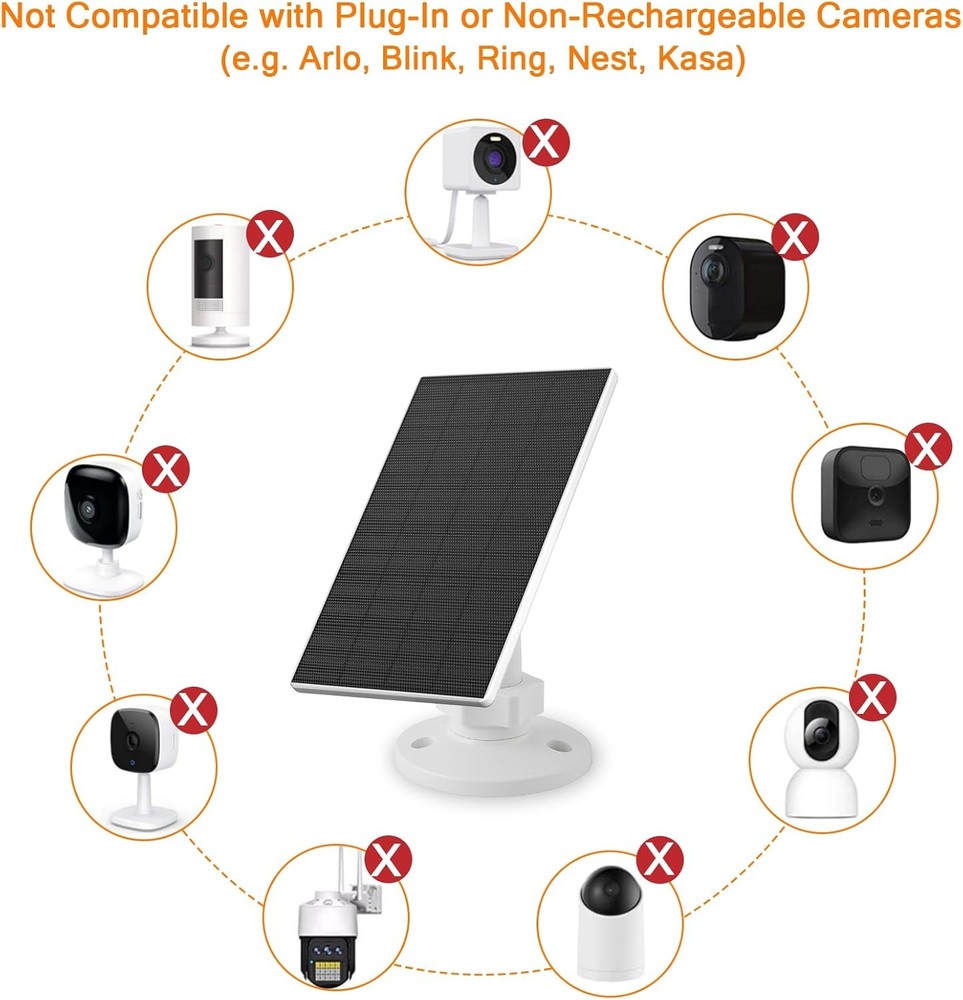 Not Compatible with Plug-In or Non-Rechargeable Cameras
(e.g. Arlo, Blink, Ring, Nest, Kasa)