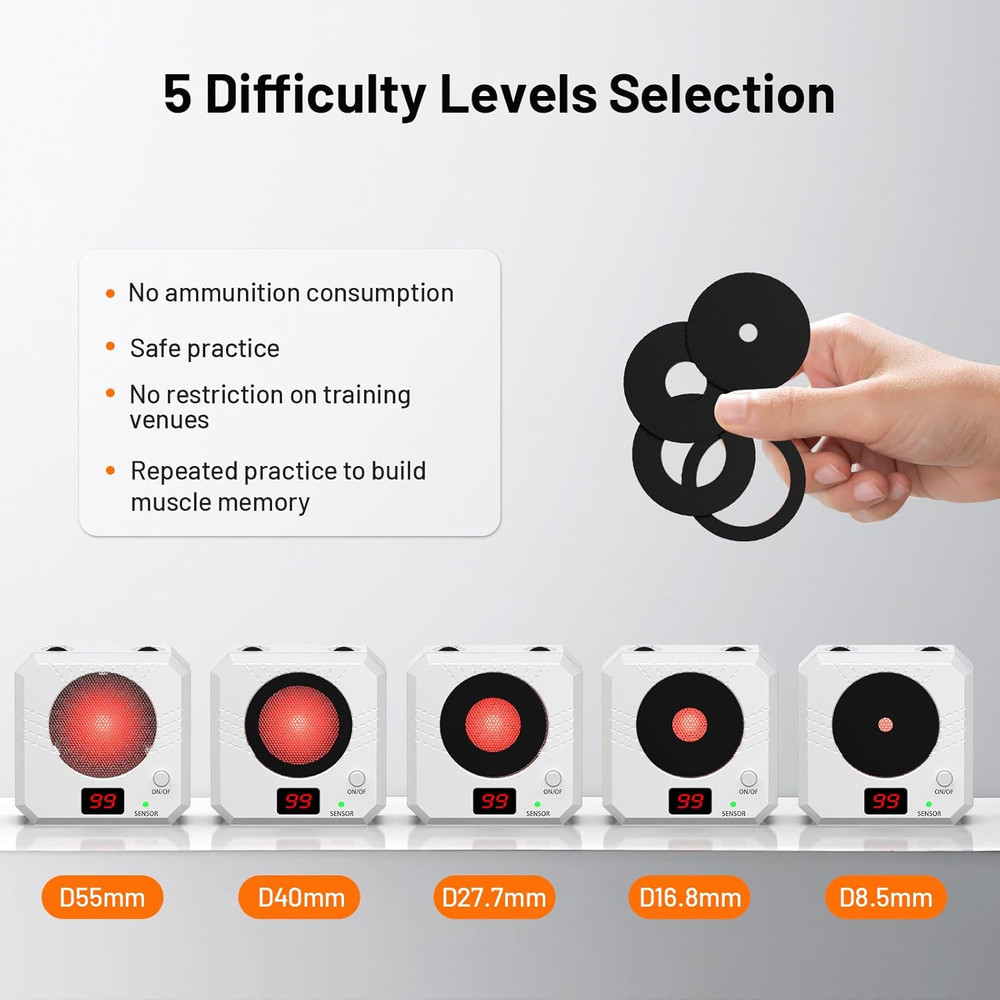 5 Difficulty Levels Selection

• No ammunition consumption
• Safe practice
• No restriction on training venues
• Repeated practice to build muscle memory

99 ON/OF SENSOR
99 ON/OF SENSOR
99 ON/OF SENSOR
99 ON/OF SENSOR
99 ON/OF SENSOR

D55mm
D40mm
D27.7mm
D16.8mm
D8.5mm