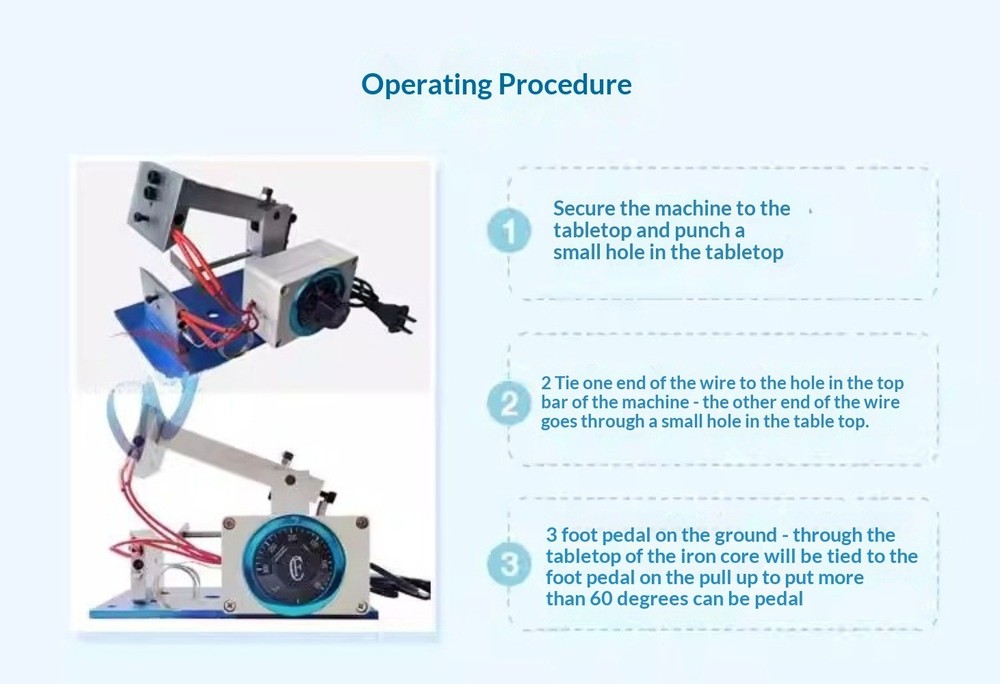 Operating Procedure

1

Secure the machine to the tabletop and punch a small hole in the tabletop

2

2 Tie one end of the wire to the hole in the top bar of the machine - the other end of the wire goes through a small hole in the table top.

3

3 foot pedal on the ground - through the tabletop of the iron core will be tied to the foot pedal on the pull up to put more than 60 degrees can be pedal