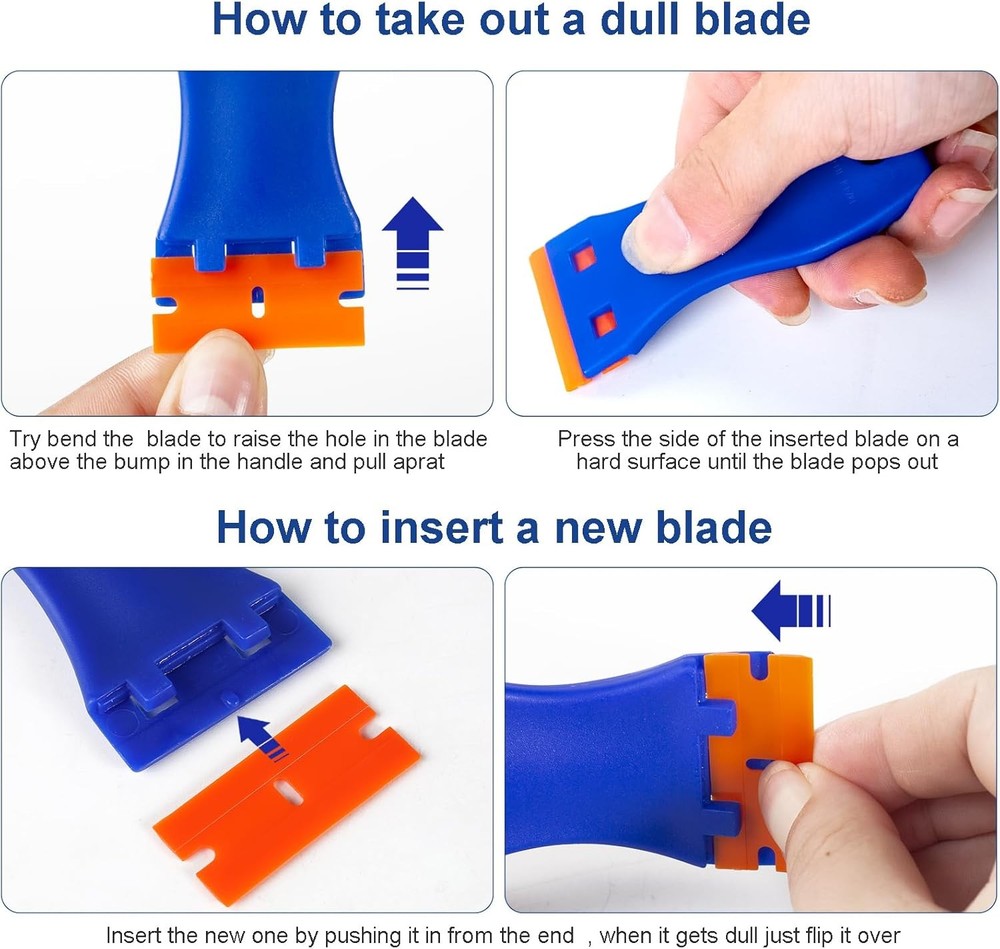 How to take out a dull blade

Try bend the blade to raise the hole in the blade above the bump in the handle and pull aprat

Press the side of the inserted blade on a hard surface until the blade pops out

How to insert a new blade

Insert the new one by pushing it in from the end , when it gets dull just flip it over