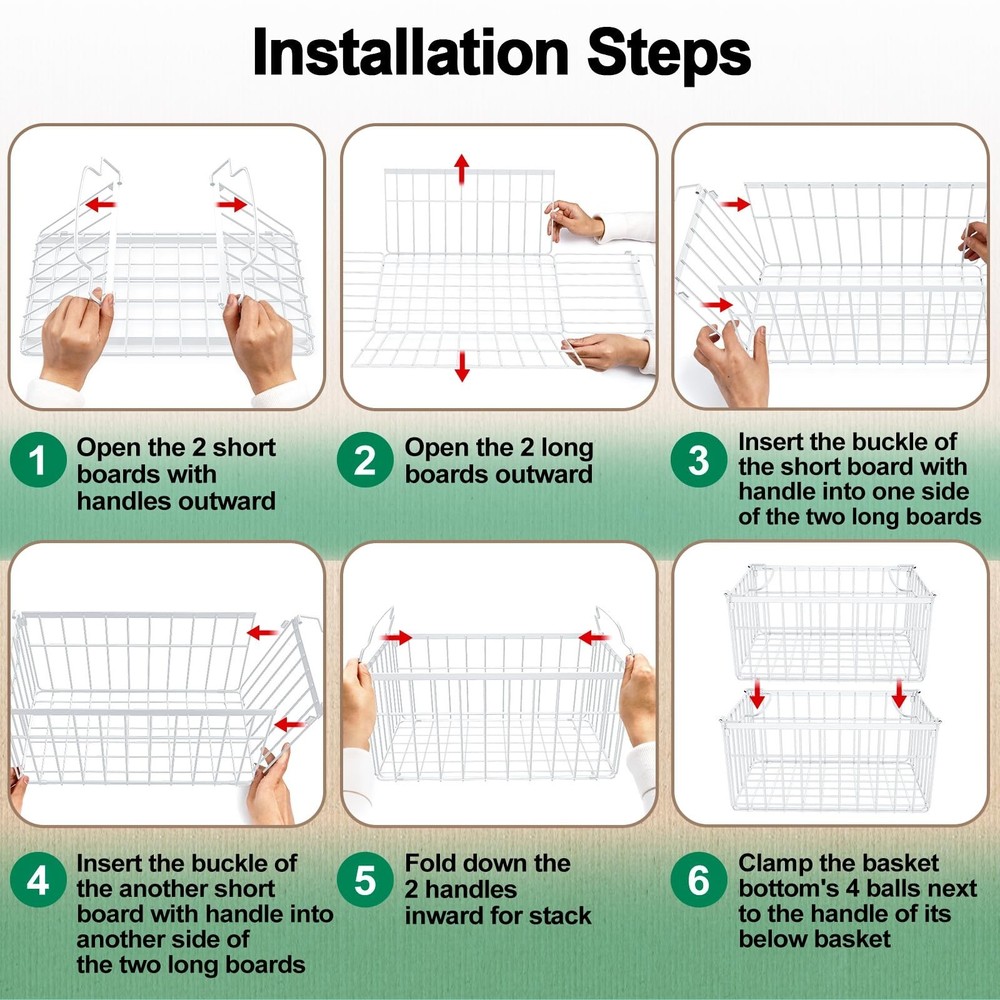 Installation Steps

1 Open the 2 short boards with handles outward

2 Open the 2 long boards outward

3 Insert the buckle of the short board with handle into one side of the two long boards

4 Insert the buckle of the another short board with handle into another side of the two long boards

5 Fold down the 2 handles inward for stack

6 Clamp the basket bottom's 4 balls next to the handle of its below basket