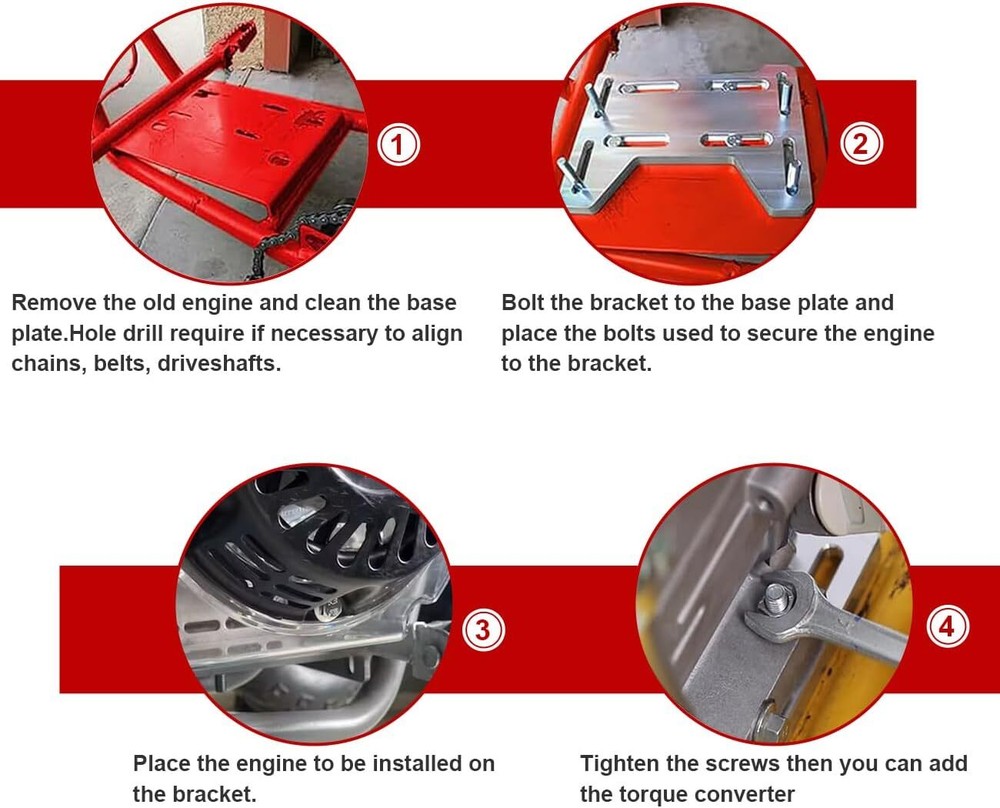 1

Remove the old engine and clean the base plate.Hole drill require if necessary to align chains, belts, driveshafts.

2

Bolt the bracket to the base plate and place the bolts used to secure the engine to the bracket.

3

Place the engine to be installed on the bracket.

4

Tighten the screws then you can add the torque converter