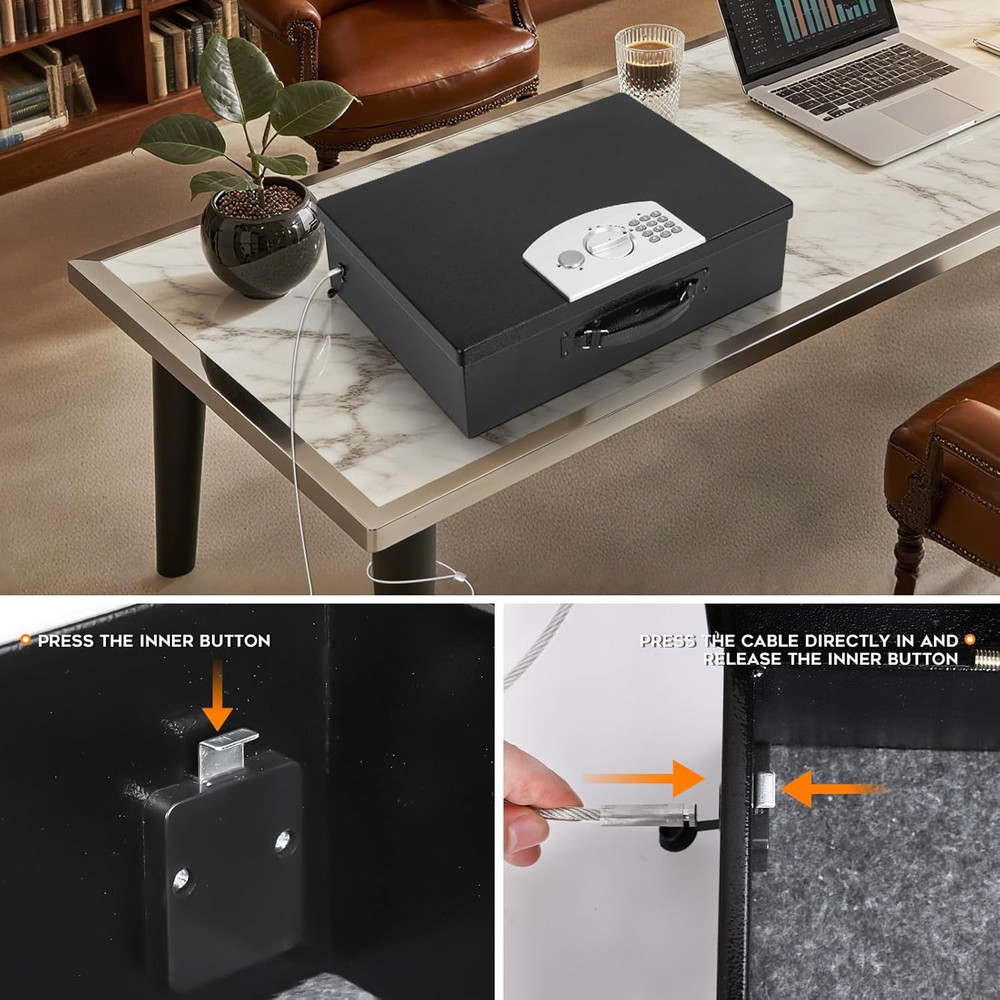 PRESS THE INNER BUTTON

PRESS THE CABLE DIRECTLY IN AND RELEASE THE INNER BUTTON