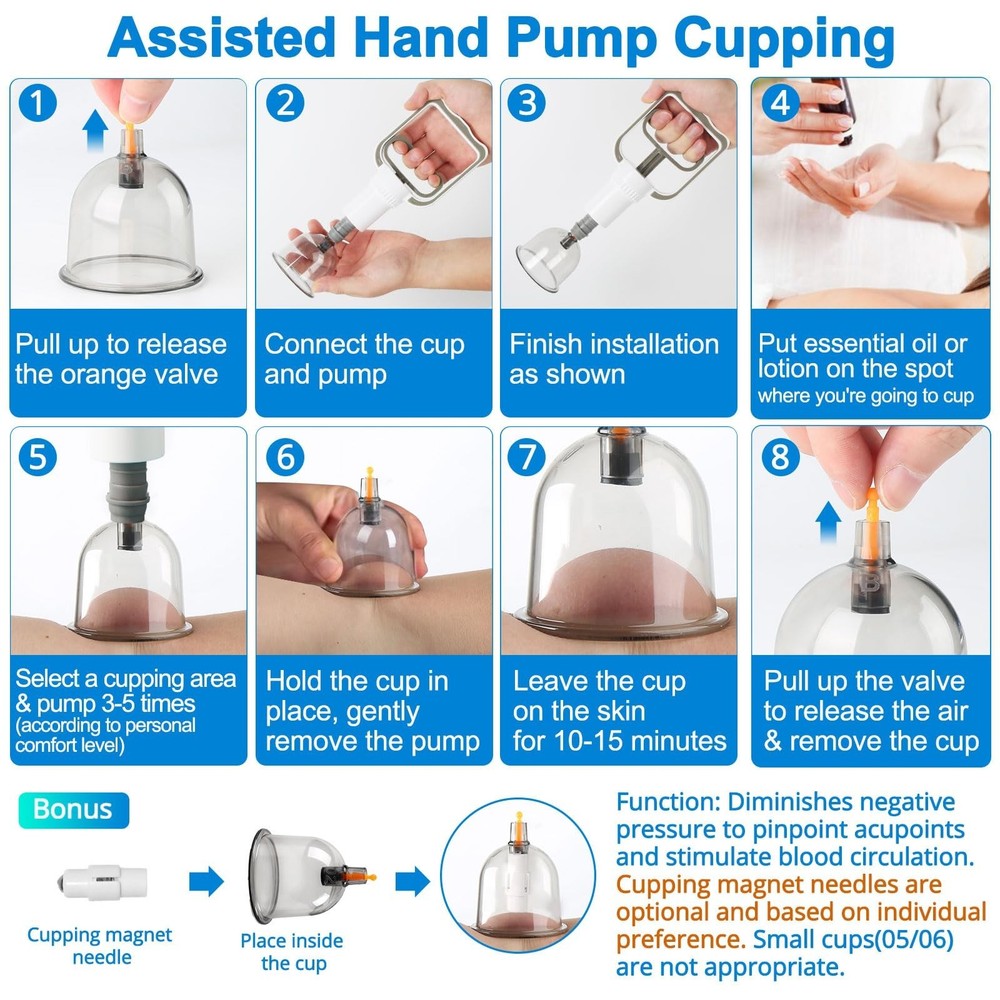 Assisted Hand Pump Cupping

1
Pull up to release the orange valve

2
Connect the cup and pump

3
Finish installation as shown

4
Put essential oil or lotion on the spot where you're going to cup

5
Select a cupping area & pump 3-5 times (according to personal comfort level)

6
Hold the cup in place, gently remove the pump

7
Leave the cup on the skin for 10-15 minutes

8
Pull up the valve to release the air & remove the cup

Bonus

Cupping magnet needle

Place inside the cup

Function: Diminishes negative pressure to pinpoint acupoints and stimulate blood circulation. Cupping magnet needles are optional and based on individual preference. Small cups(05/06) are not appropriate.