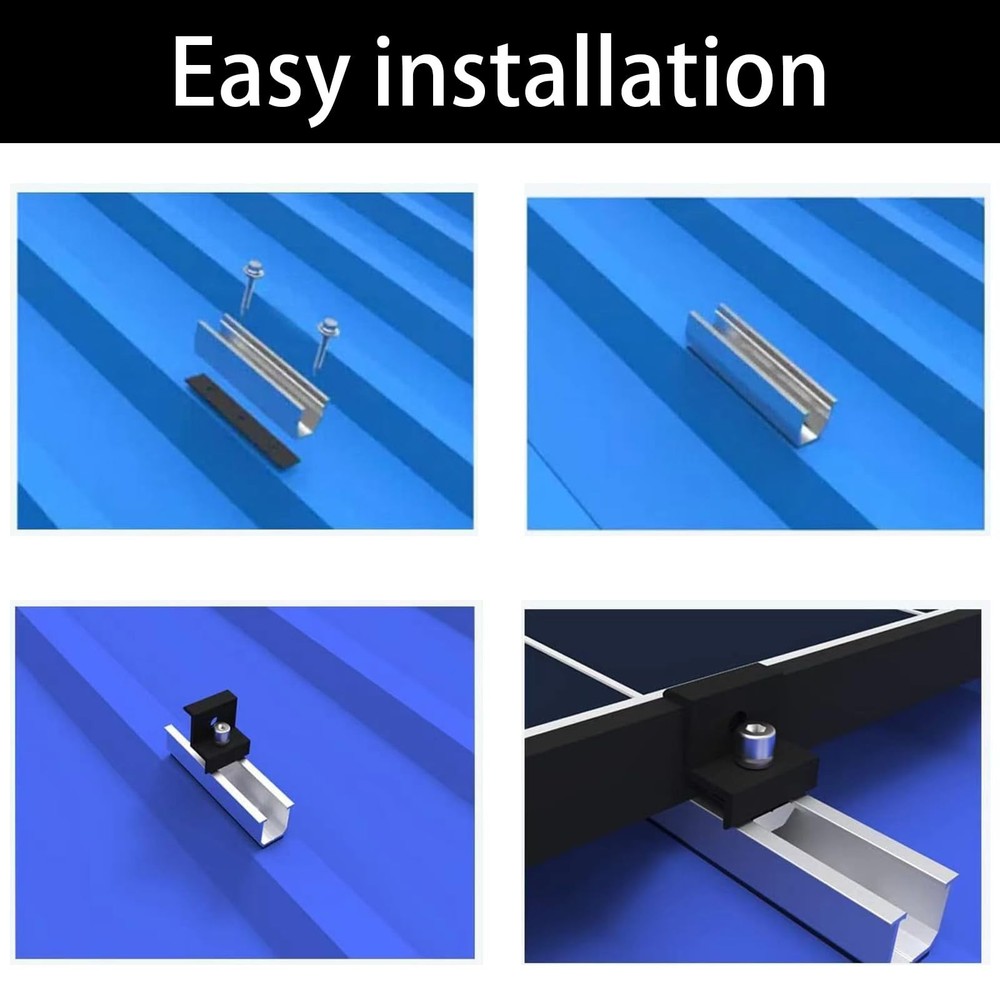 Easy installation