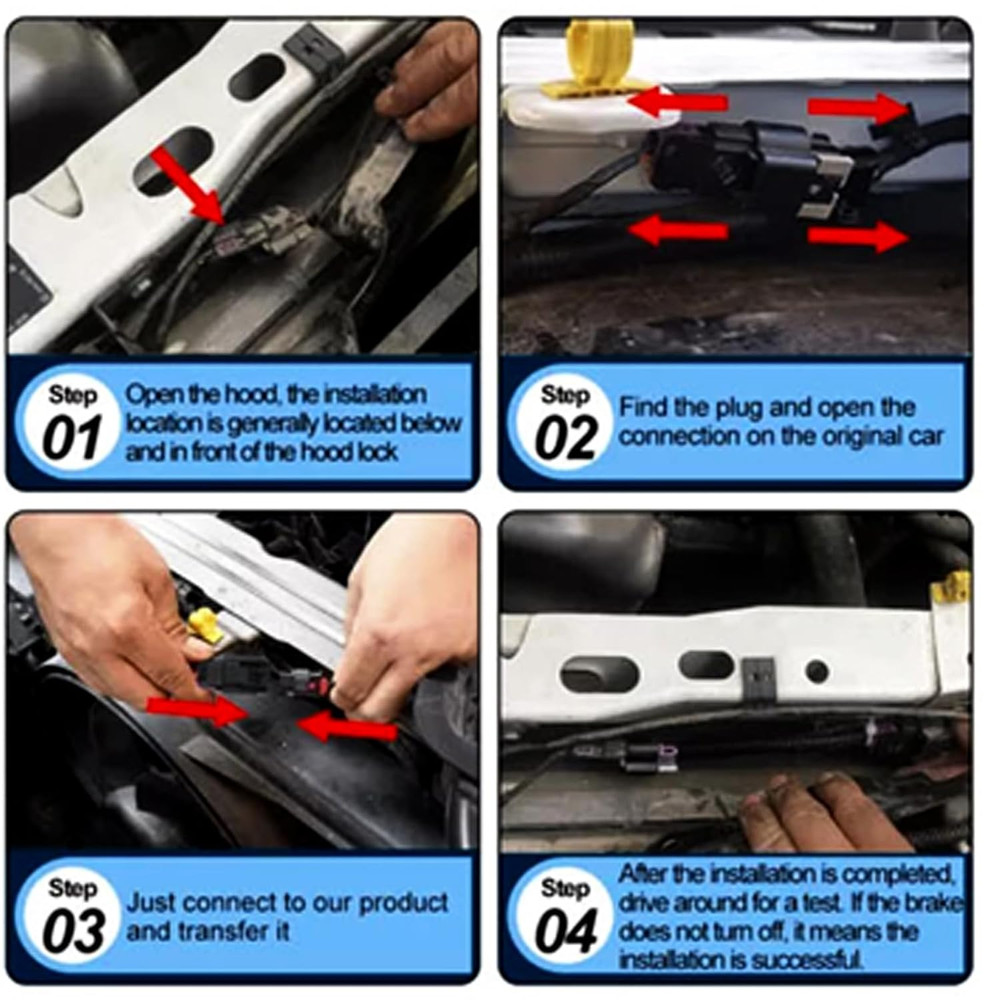 Step 01 Open the hood, the installation location is generally located below and in front of the hood lock

Step 02 Find the plug and open the connection on the original car

Step 03 Just connect to our product and transfer it

Step 04 After the installation is completed, drive around for a test. If the brake does not turn off, it means the installation is successful.