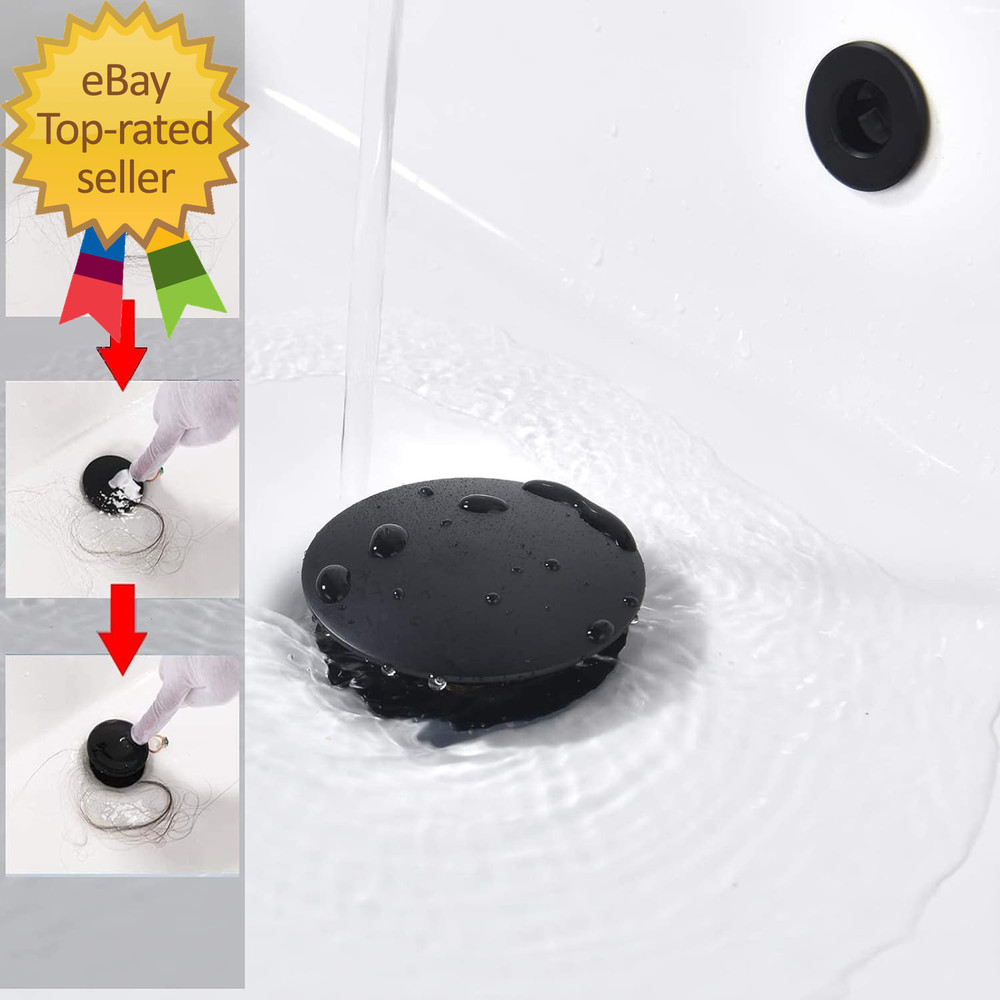 eBay
Top-rated
seller