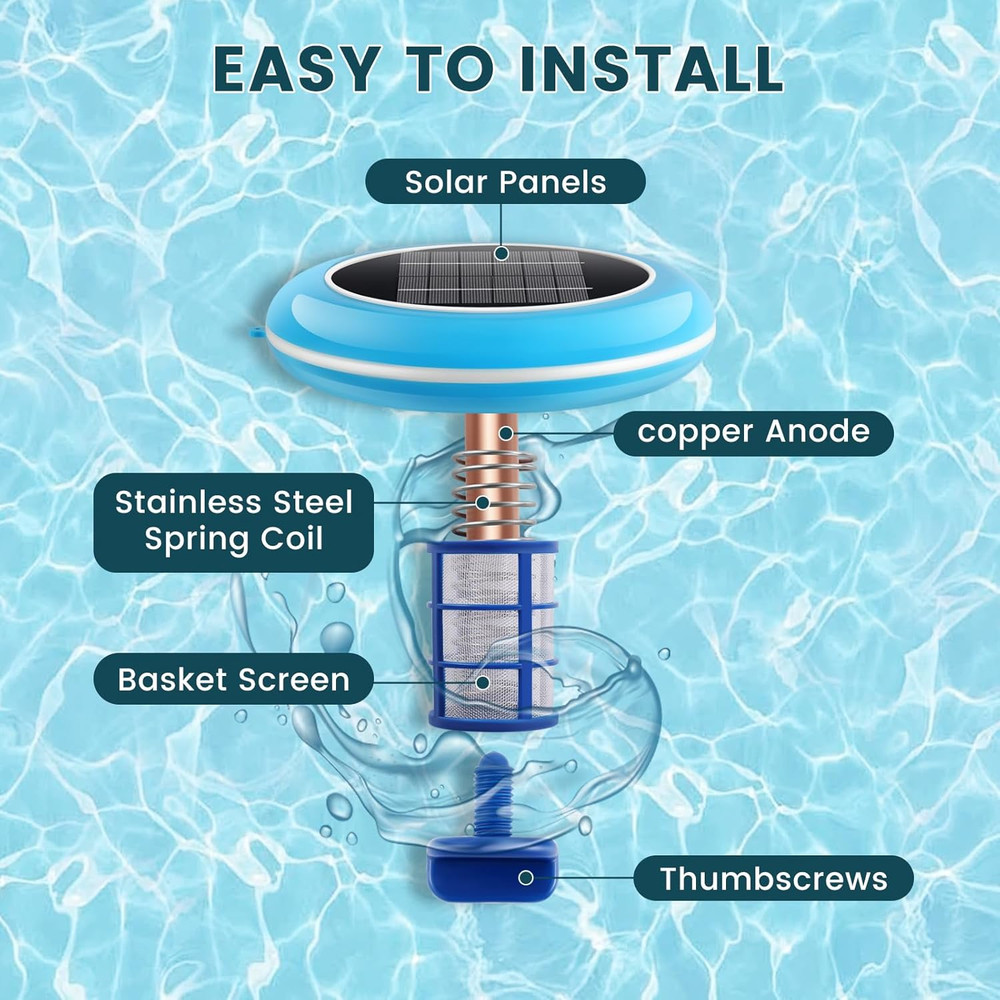 EASY TO INSTALL

Solar Panels

copper Anode

Stainless Steel Spring Coil

Basket Screen

Thumbscrews