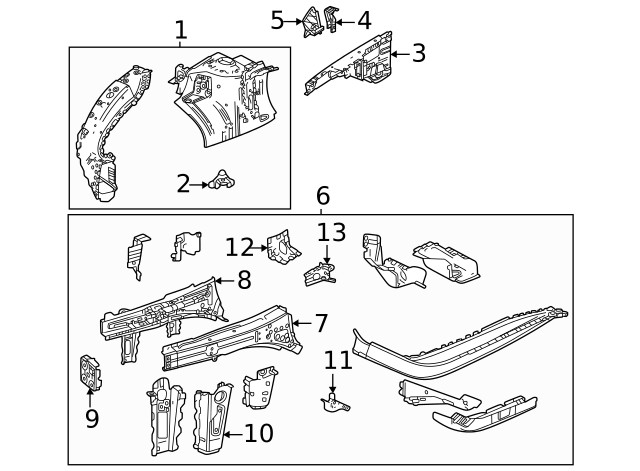 1
5
4
3
2
6
12
13
8
7
11
9
10