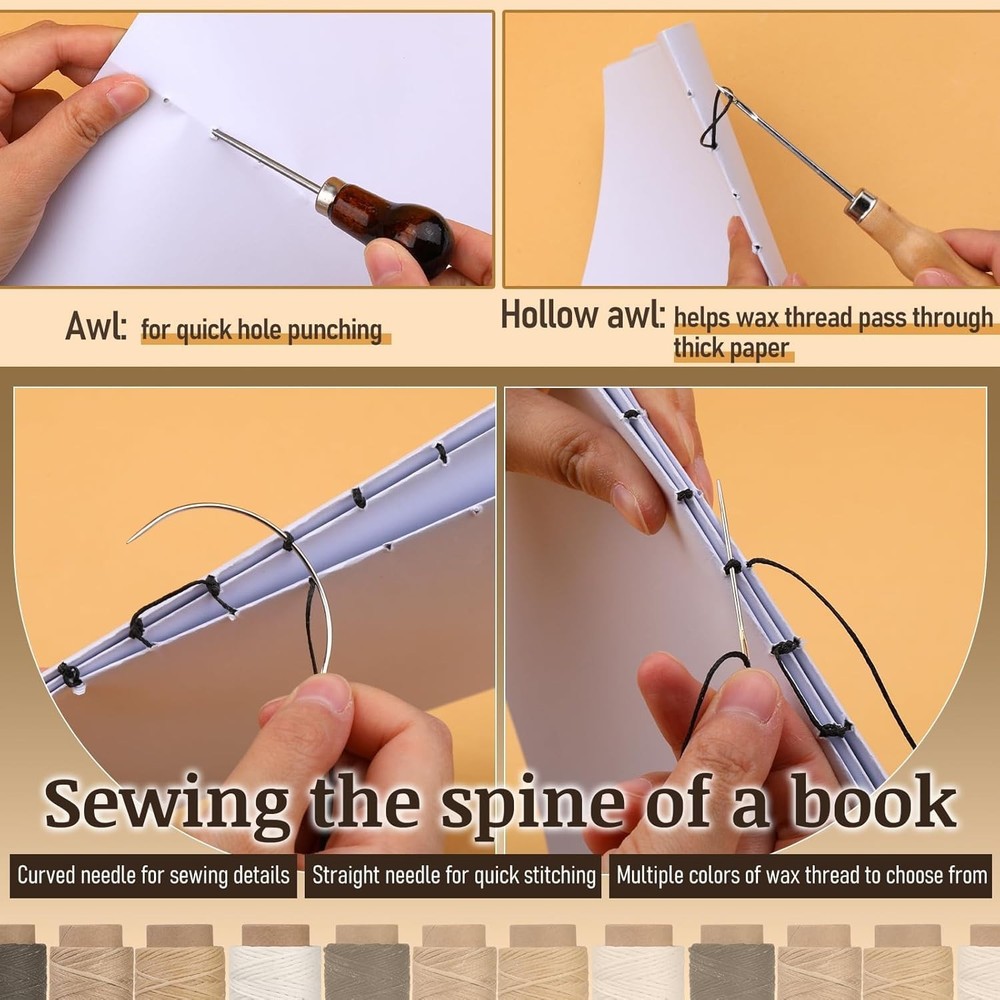 Awl: for quick hole punching

Hollow awl: helps wax thread pass through thick paper

Sewing the spine of a book

Curved needle for sewing details

Straight needle for quick stitching

Multiple colors of wax thread to choose from