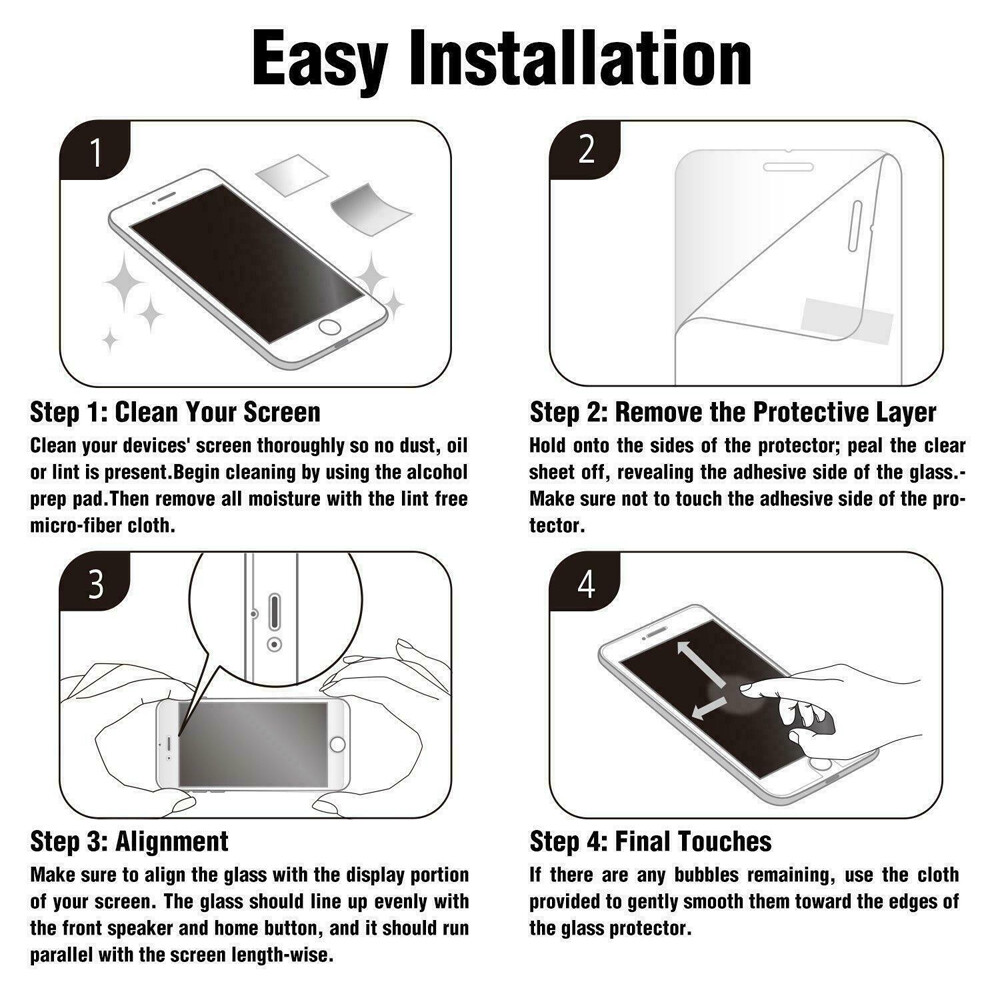 Easy Installation

1

Step 1: Clean Your Screen
Clean your devices' screen thoroughly so no dust, oil or lint is present.Begin cleaning by using the alcohol prep pad.Then remove all moisture with the lint free micro-fiber cloth.

2

Step 2: Remove the Protective Layer
Hold onto the sides of the protector; peal the clear sheet off, revealing the adhesive side of the glass.-Make sure not to touch the adhesive side of the protector.

3

Step 3: Alignment
Make sure to align the glass with the display portion of your screen. The glass should line up evenly with the front speaker and home button, and it should run parallel with the screen length-wise.

4

Step 4: Final Touches
If there are any bubbles remaining, use the cloth provided to gently smooth them toward the edges of the glass protector.