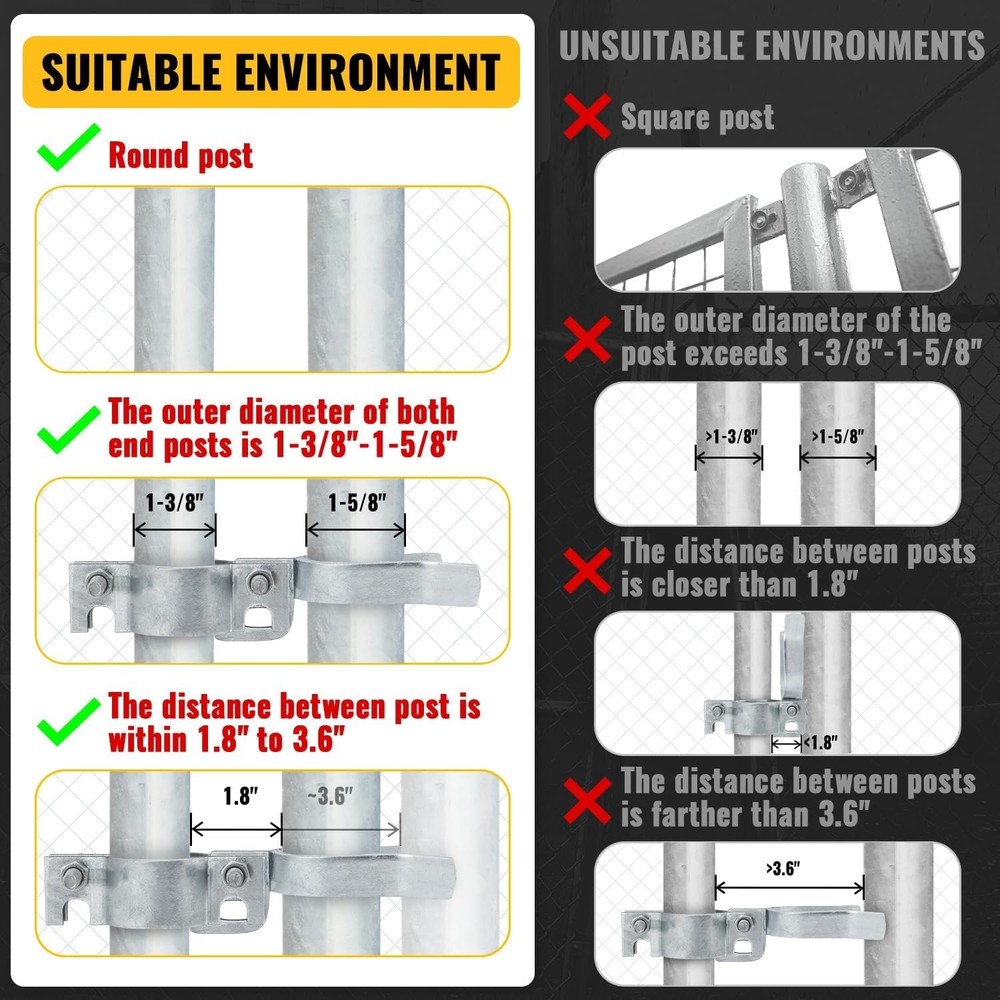 SUITABLE ENVIRONMENT

Round post

The outer diameter of both end posts is 1-3/8"-1-5/8"

1-3/8"

1-5/8"

The distance between post is within 1.8" to 3.6"

1.8"

~3.6"

UNSUITABLE ENVIRONMENTS

Square post

The outer diameter of the post exceeds 1-3/8"-1-5/8"

>1-3/8"

>1-5/8"

The distance between posts is closer than 1.8"

<1.8"

The distance between posts is farther than 3.6"

>3.6"