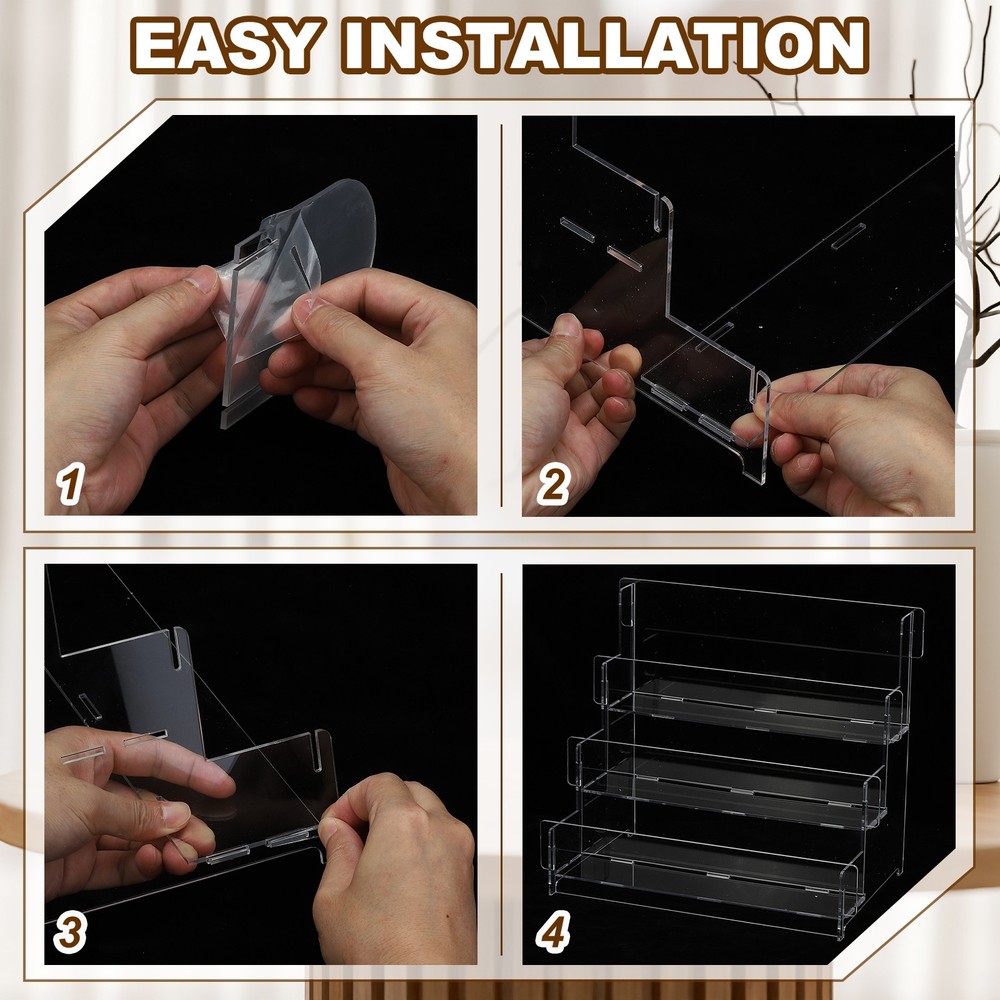 EASY INSTALLATION

1

2

3

4