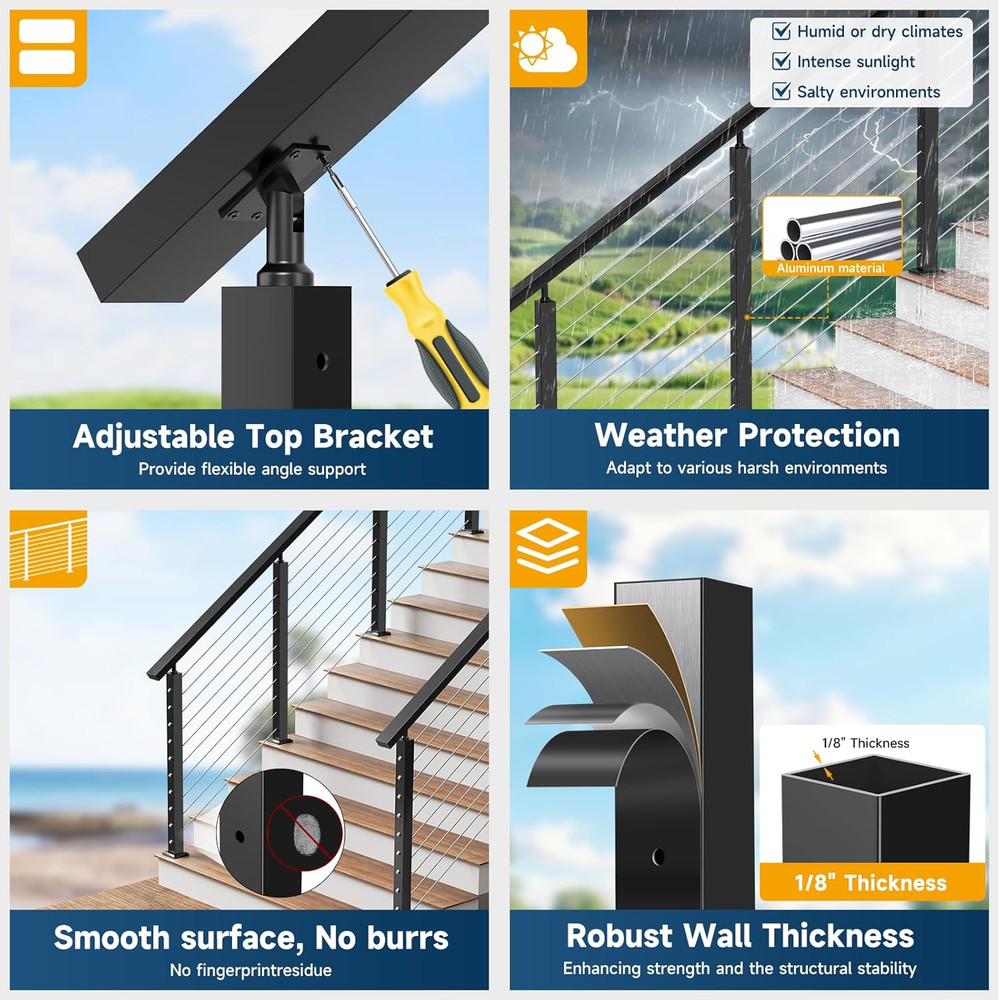 Adjustable Top Bracket
Provide flexible angle support

Humid or dry climates
Intense sunlight
Salty environments

Aluminum material

Weather Protection
Adapt to various harsh environments

Smooth surface, No burrs
No fingerprintresidue

1/8" Thickness

1/8" Thickness

Robust Wall Thickness
Enhancing strength and the structural stability